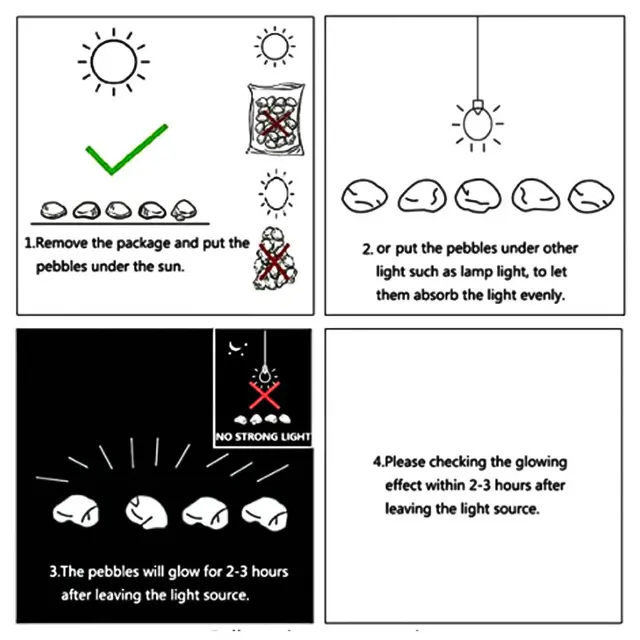 1.Remove the package and put the pebbles under the sun.

2. or put the pebbles under other light such as lamp light, to let them absorb the light evenly.

NO STRONG LIGHT

3.The pebbles will glow for 2-3 hours after leaving the light source.

4.Please checking the glowing effect within 2-3 hours after leaving the light source.