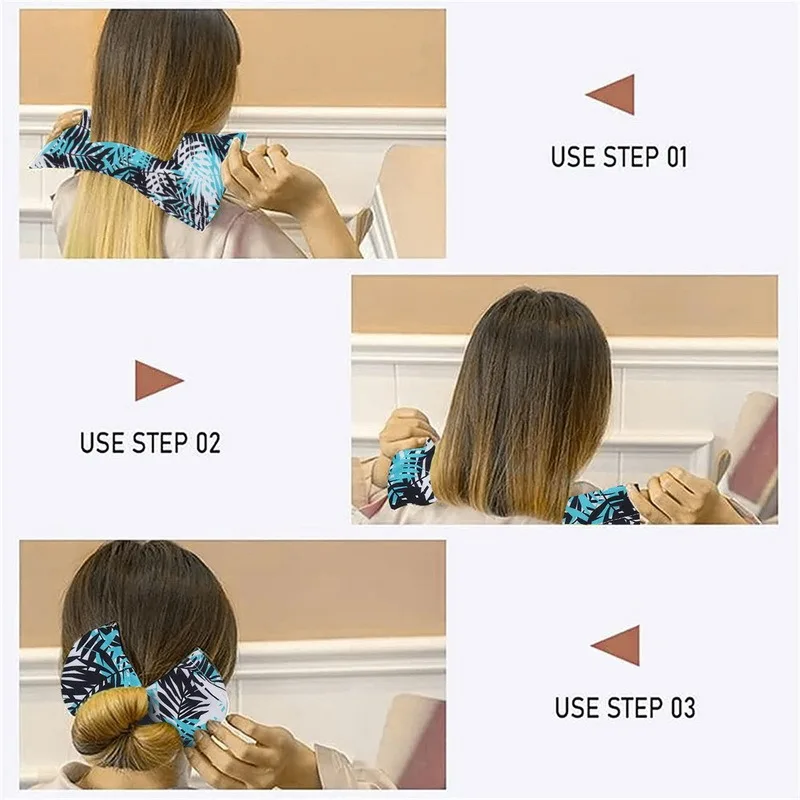 USE STEP 01

USE STEP 02

USE STEP 03