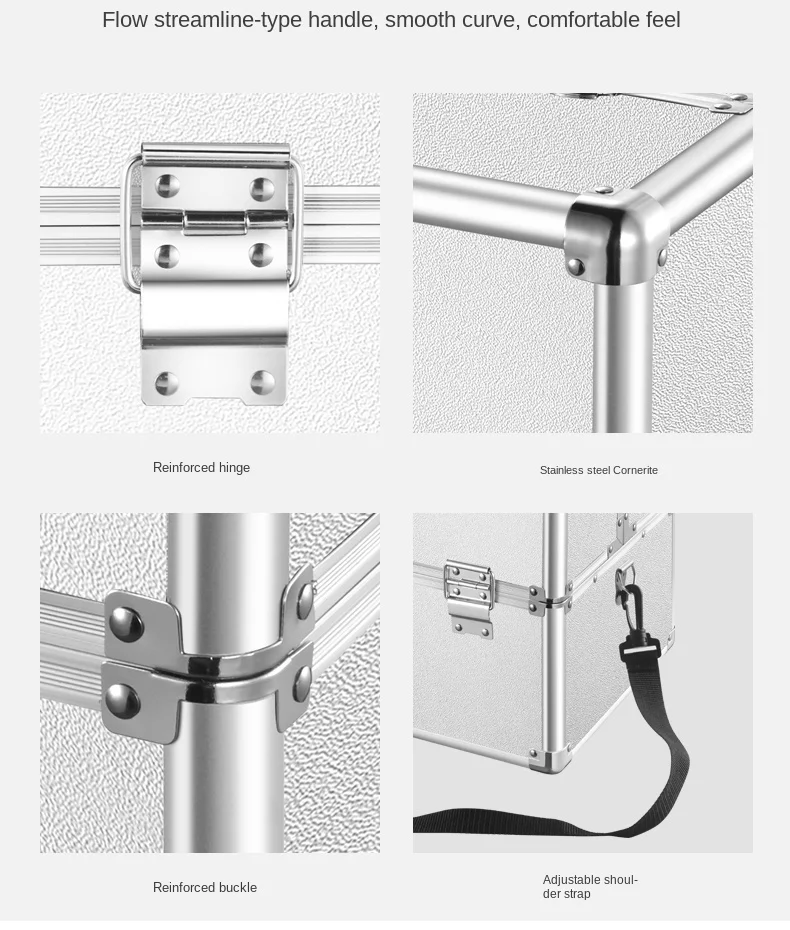 Flow streamline-type handle, smooth curve, comfortable feel

Reinforced hinge

Stainless steel Cornerite

Reinforced buckle

Adjustable shoulder strap