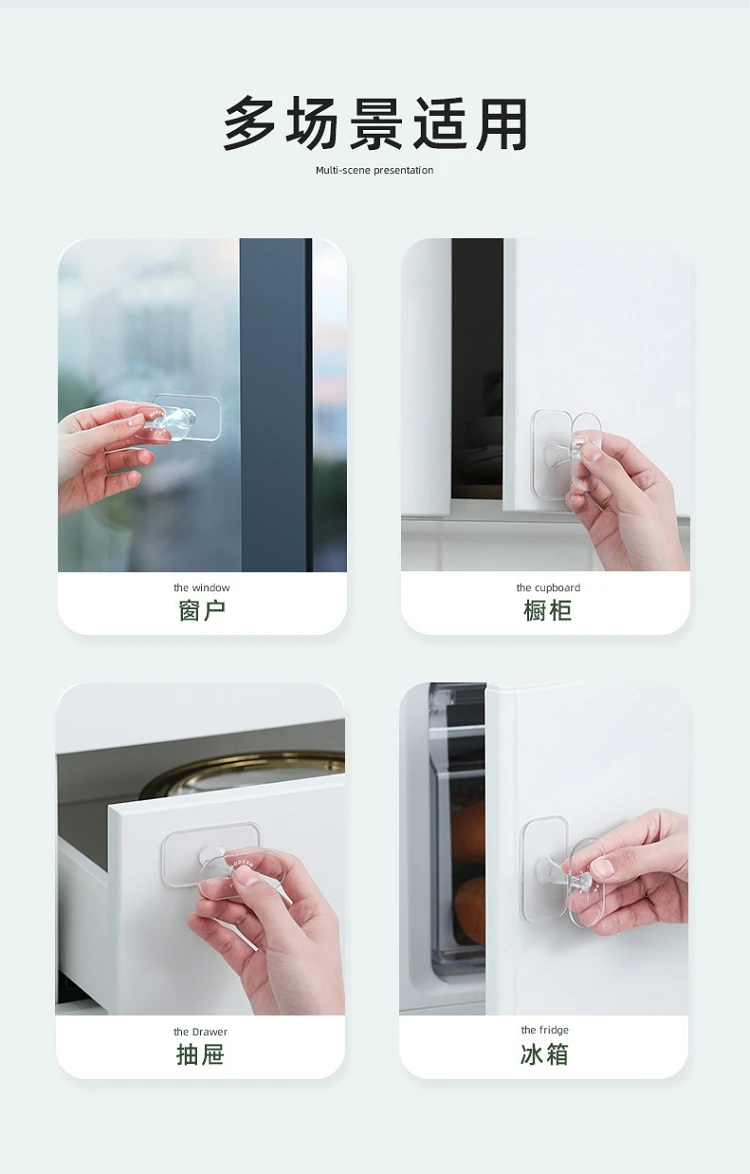 多场景适用
Multi-scene presentation

the window
窗户

the cupboard
橱柜

the Drawer
抽屉

the fridge
冰箱