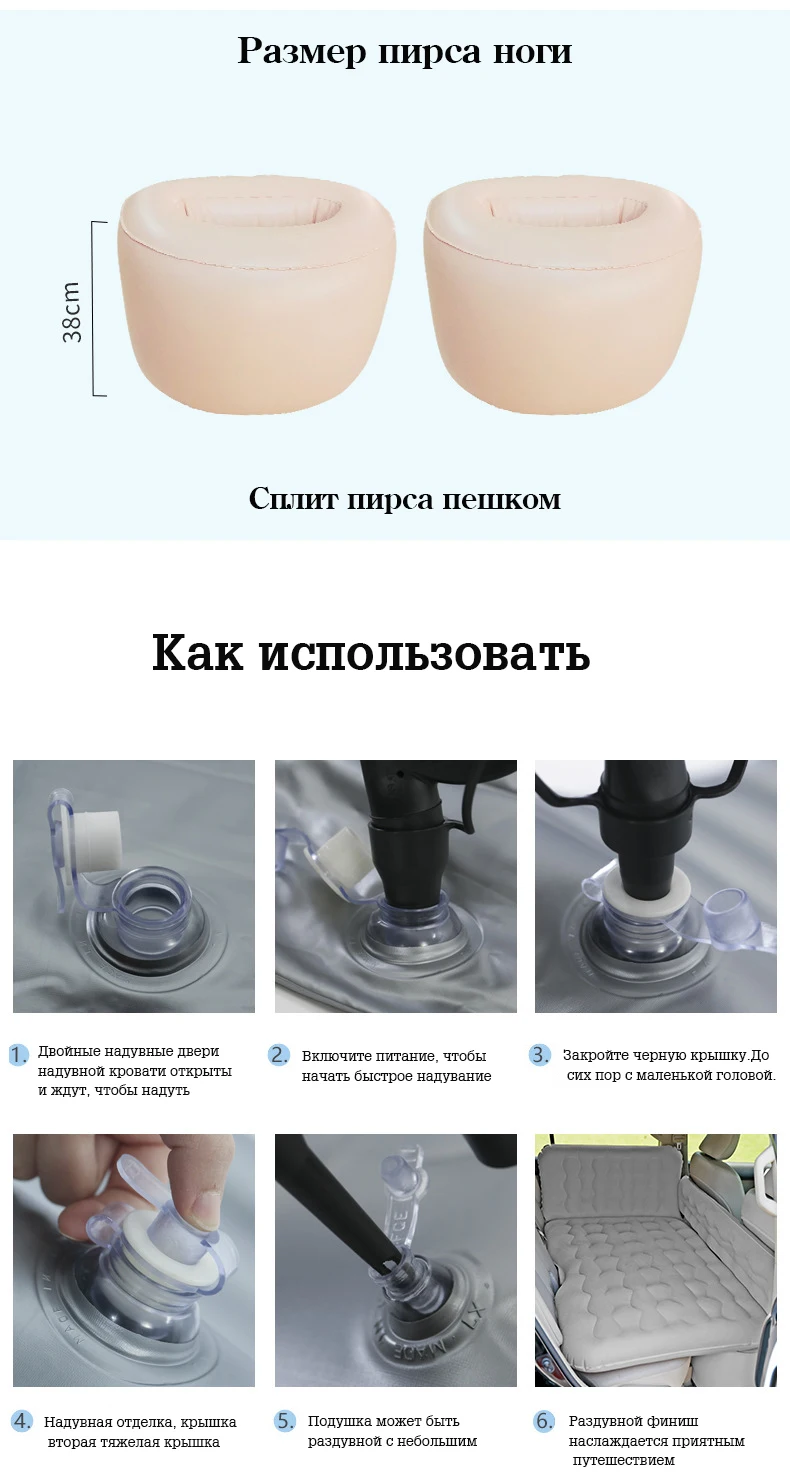 Размер пирса ноги

38cm

Сплит пирса пешком

Как использовать

1. Двойные надувные двери надувной кровати открыты и ждут, чтобы надуть

2. Включите питание, чтобы начать быстрое надувание

3. Закройте черную крышку.До сих пор с маленькой головой.

4. Надувная отделка, крышка вторая тяжелая крышка

5. Подушка может быть раздувной с небольшим

6. Раздувной финиш наслаждается приятным путешествием