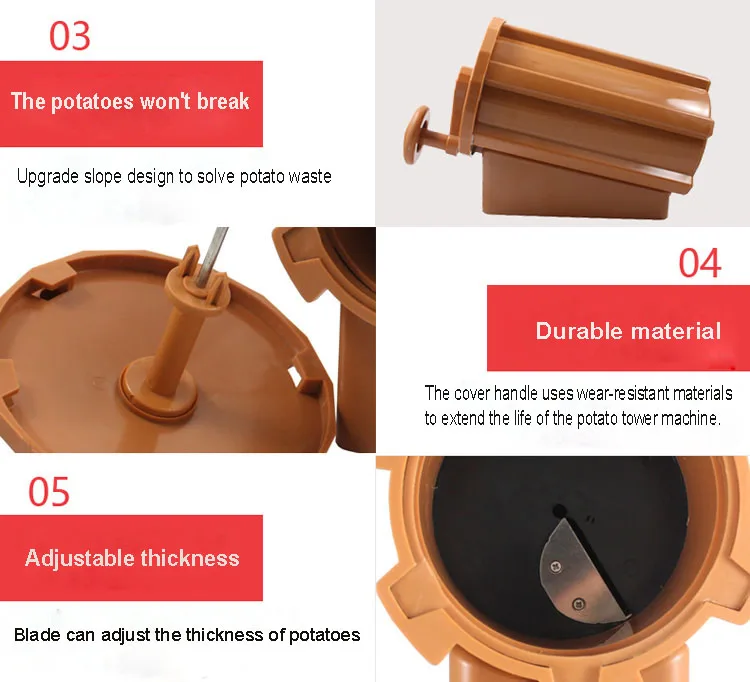 03

The potatoes won't break

Upgrade slope design to solve potato waste

04

Durable material

The cover handle uses wear-resistant materials to extend the life of the potato tower machine.

05

Adjustable thickness

Blade can adjust the thickness of potatoes