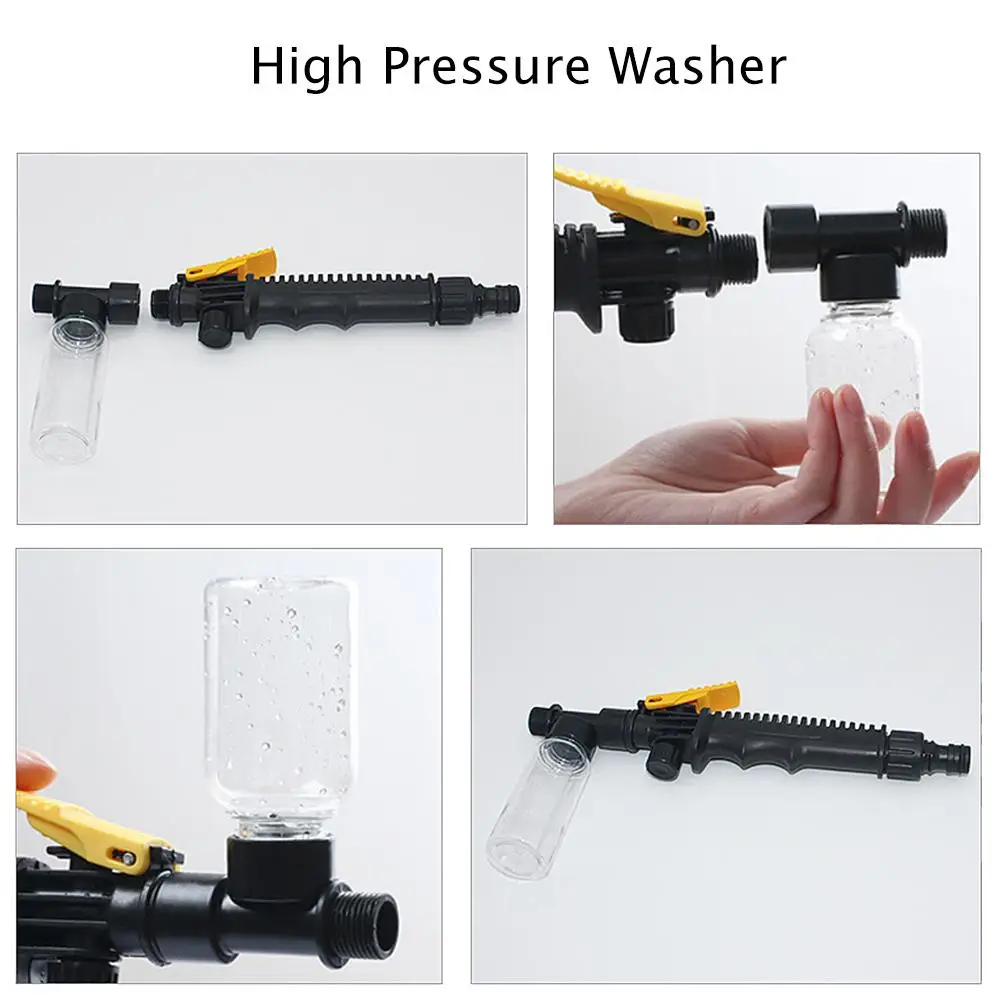 High Pressure Washer