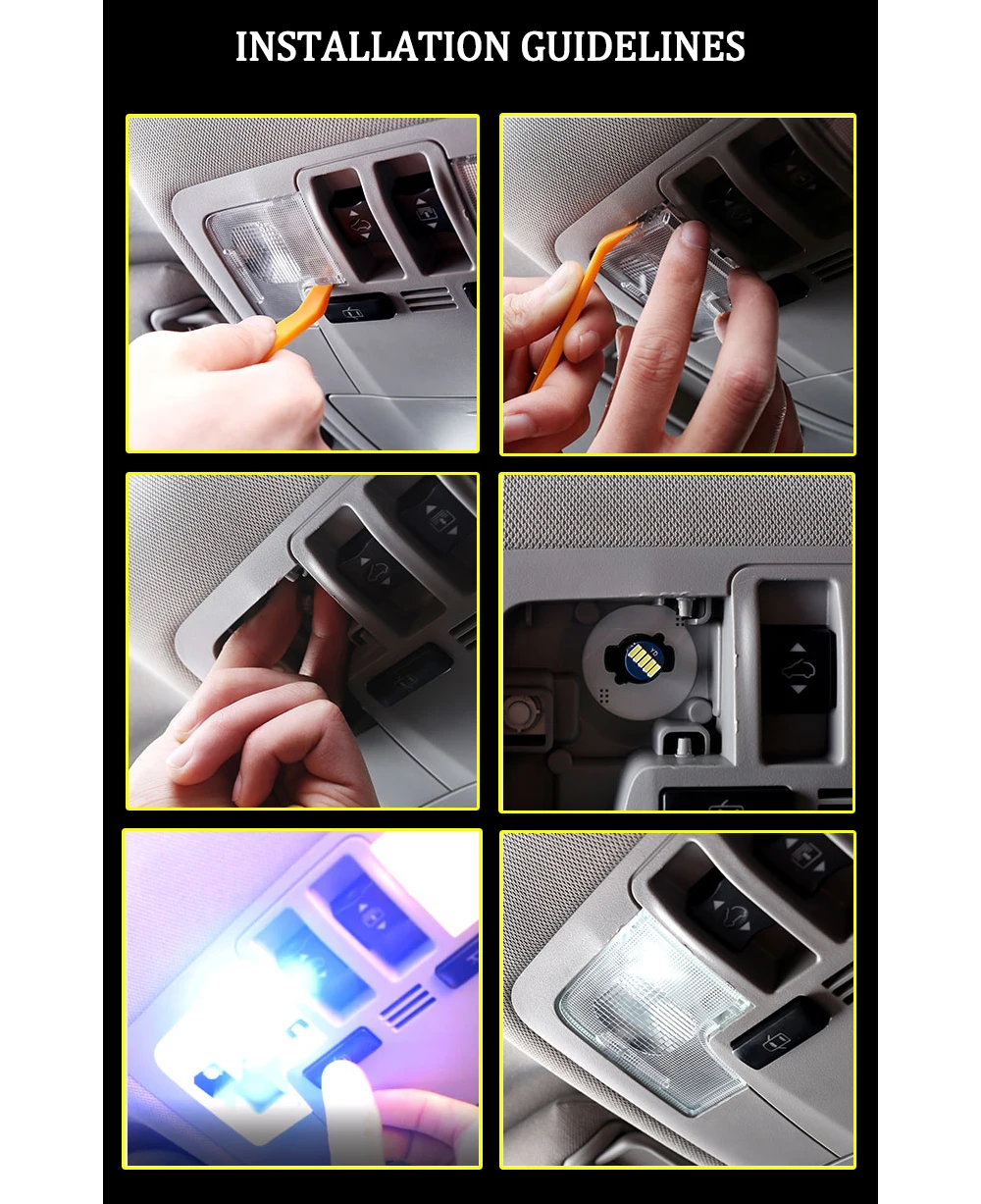 INSTALLATION GUIDELINES