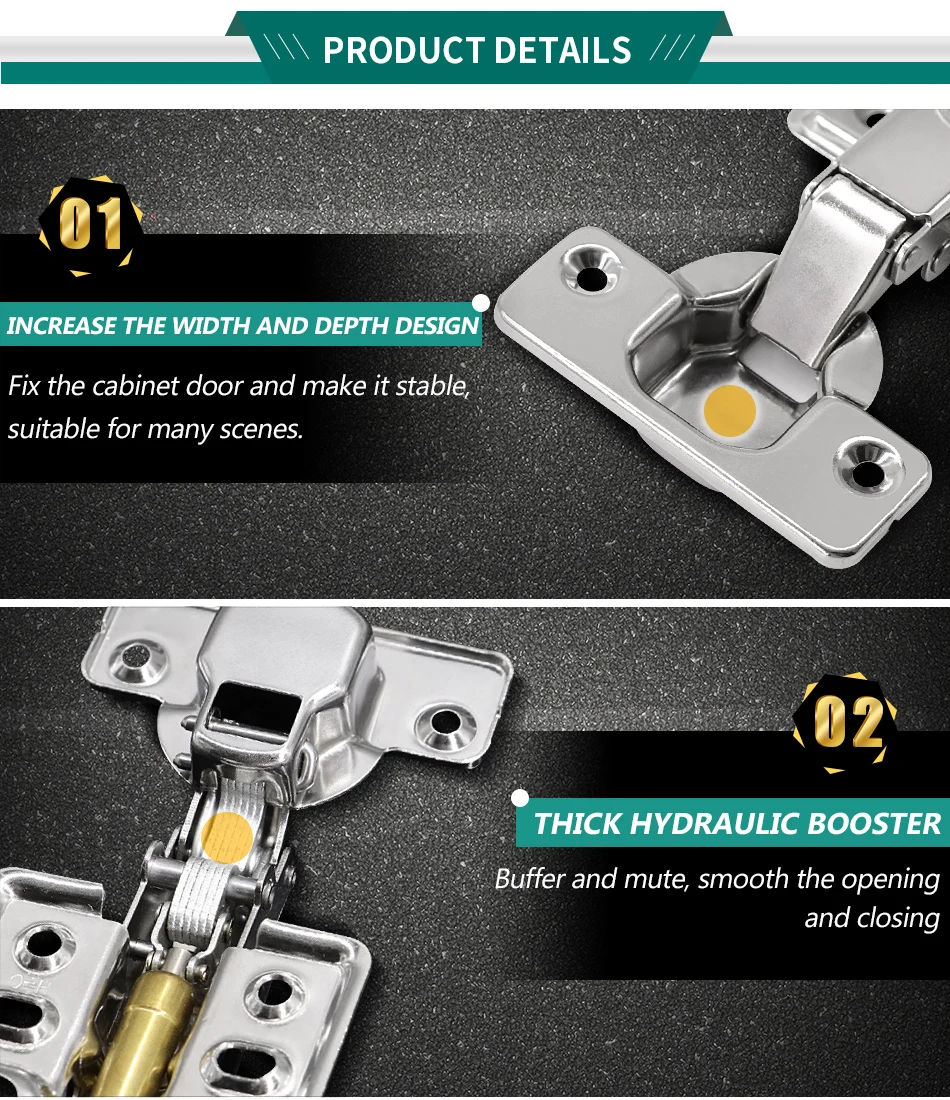 PRODUCT DETAILS

01

INCREASE THE WIDTH AND DEPTH DESIGN

Fix the cabinet door and make it stable, suitable for many scenes.

02

THICK HYDRAULIC BOOSTER

Buffer and mute, smooth the opening and closing