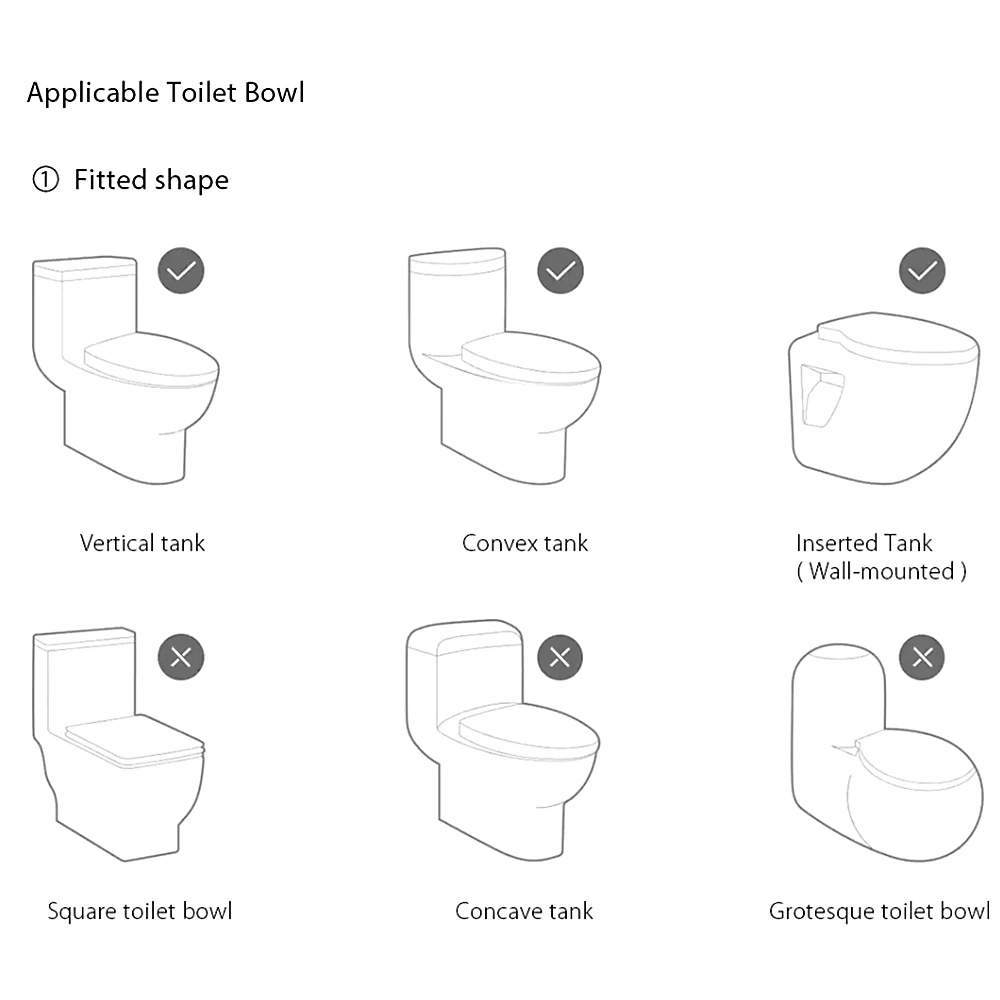 Applicable Toilet Bowl

① Fitted shape

Vertical tank

Convex tank

Inserted Tank ( Wall-mounted )

Square toilet bowl

Concave tank

Grotesque toilet bowl