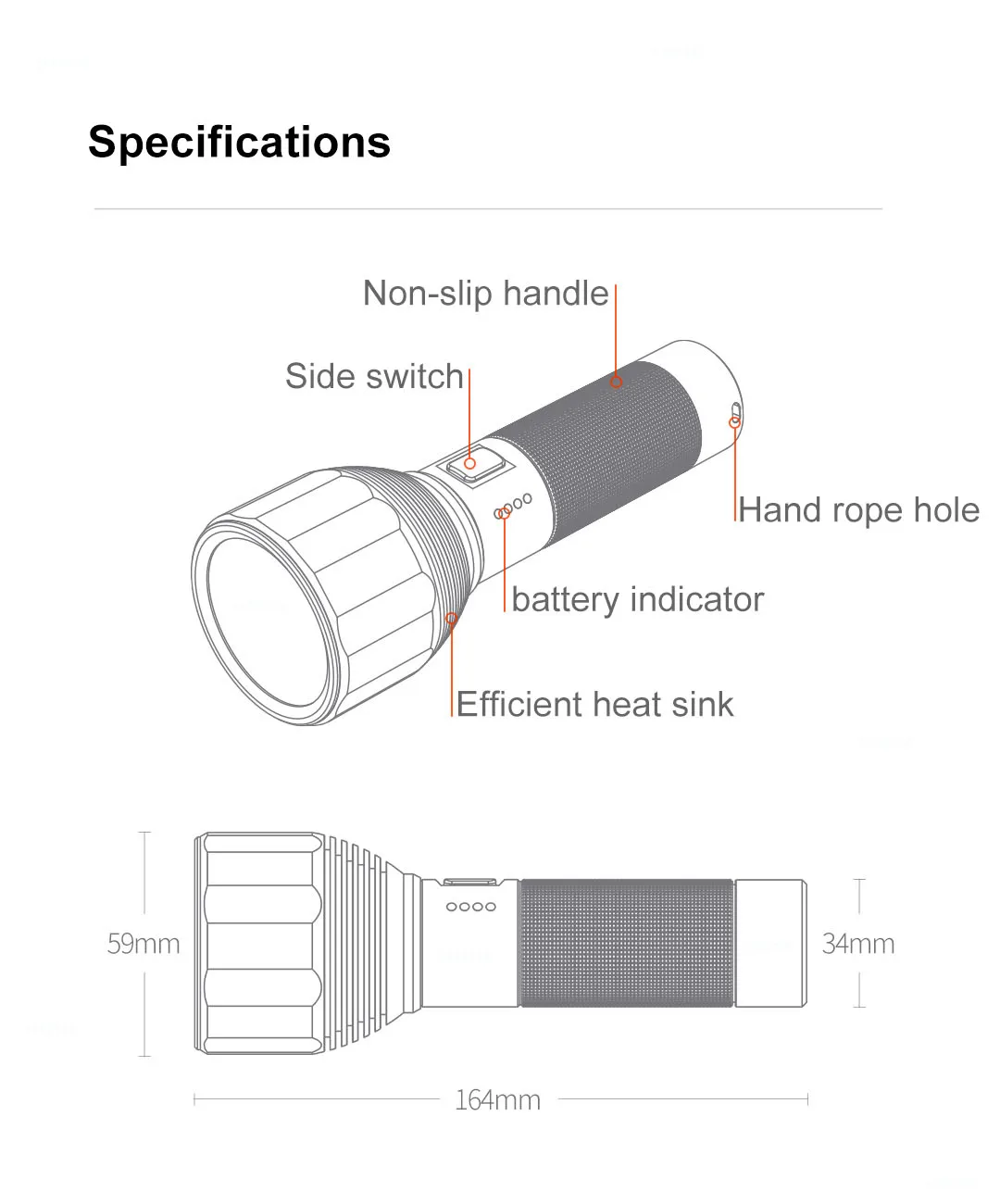 Specifications

Non-slip handle

Side switch

Hand rope hole

battery indicator

Efficient heat sink

59mm

34mm

164mm