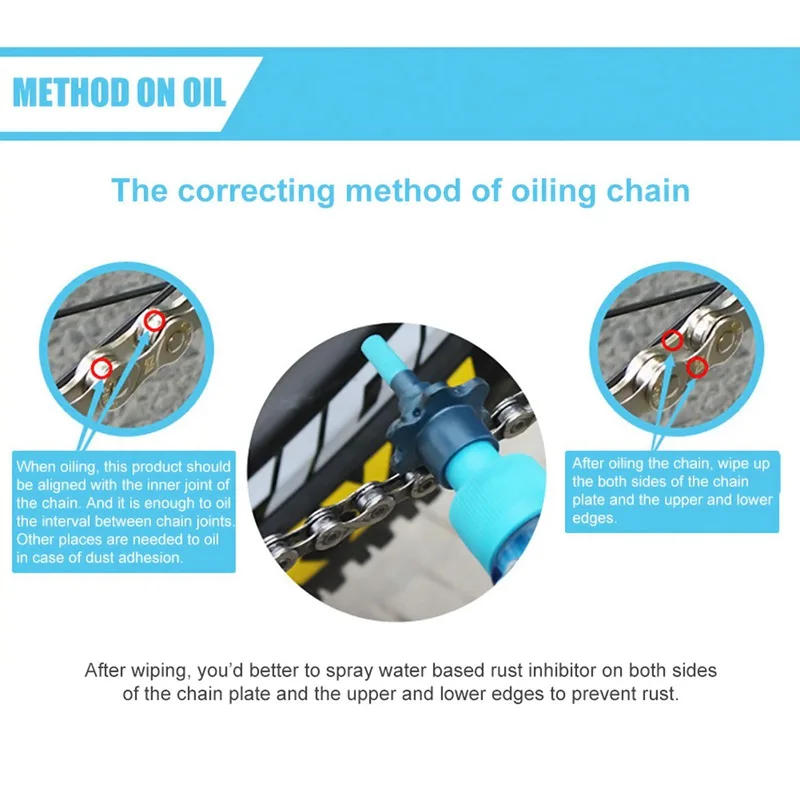 METHOD ON OIL

The correcting method of oiling chain

When oiling, this product should be aligned with the inner joint of the chain. And it is enough to oil the interval between chain joints. Other places are needed to oil in case of dust adhesion.

After oiling the chain, wipe up the both sides of the chain plate and the upper and lower edges.

After wiping, you'd better to spray water based rust inhibitor on both sides of the chain plate and the upper and lower edges to prevent rust.