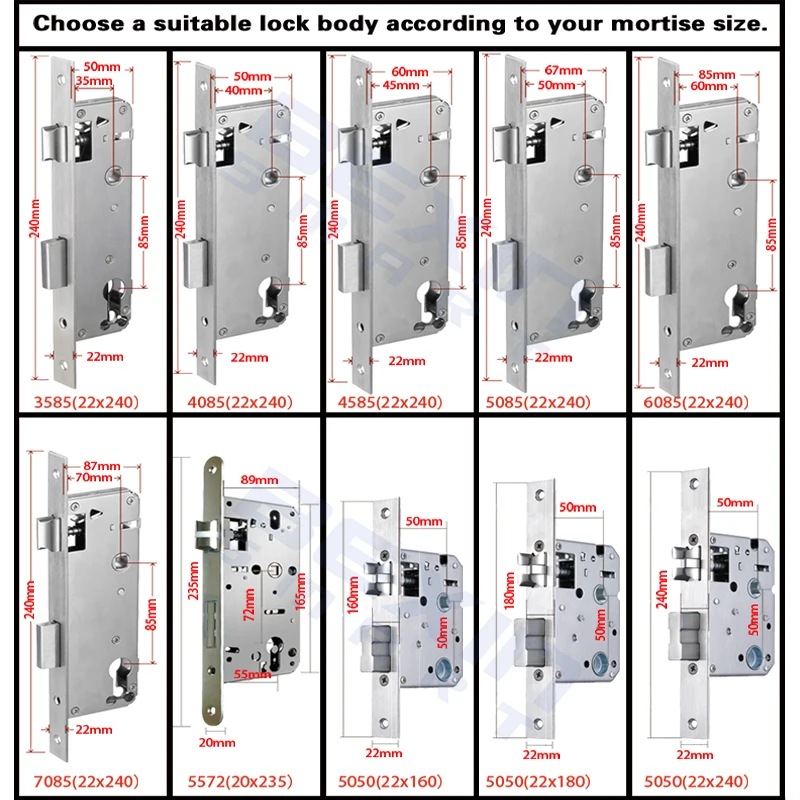 Choose a suitable lock body according to your mortise size.

50mm
35mm
240mm
85mm
22mm
3585(22x240)

50mm
40mm
240mm
85mm
22mm
4085(22x240)

60mm
45mm
240mm
85mm
22mm
4585(22x240)

67mm
50mm
240mm
85mm
22mm
5085(22x240)

85mm
60mm
240mm
85mm
22mm
6085(22x240)

87mm
70mm
240mm
85mm
22mm
7085(22x240)

89mm
235mm
72mm
165mm
55mm
20mm
5572(20x235)

50mm
160mm
50mm
22mm
5050(22x160)

50mm
180mm
50mm
22mm
5050(22x180)

50mm
240mm
50mm
22mm
5050(22x240)