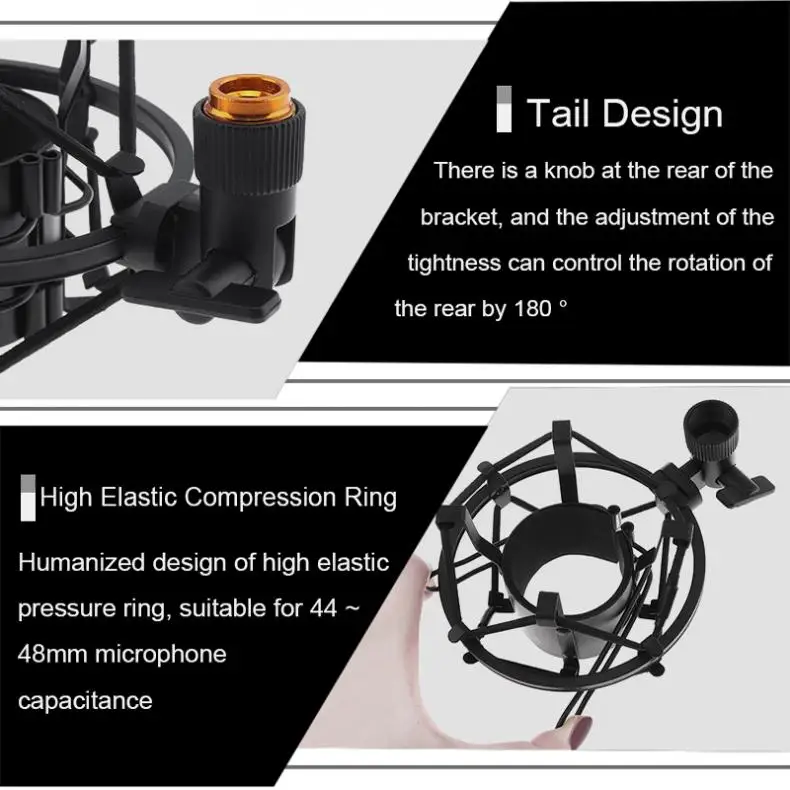 Tail Design

There is a knob at the rear of the bracket, and the adjustment of the tightness can control the rotation of the rear by 180 °

High Elastic Compression Ring

Humanized design of high elastic pressure ring, suitable for 44 ~ 48mm microphone capacitance