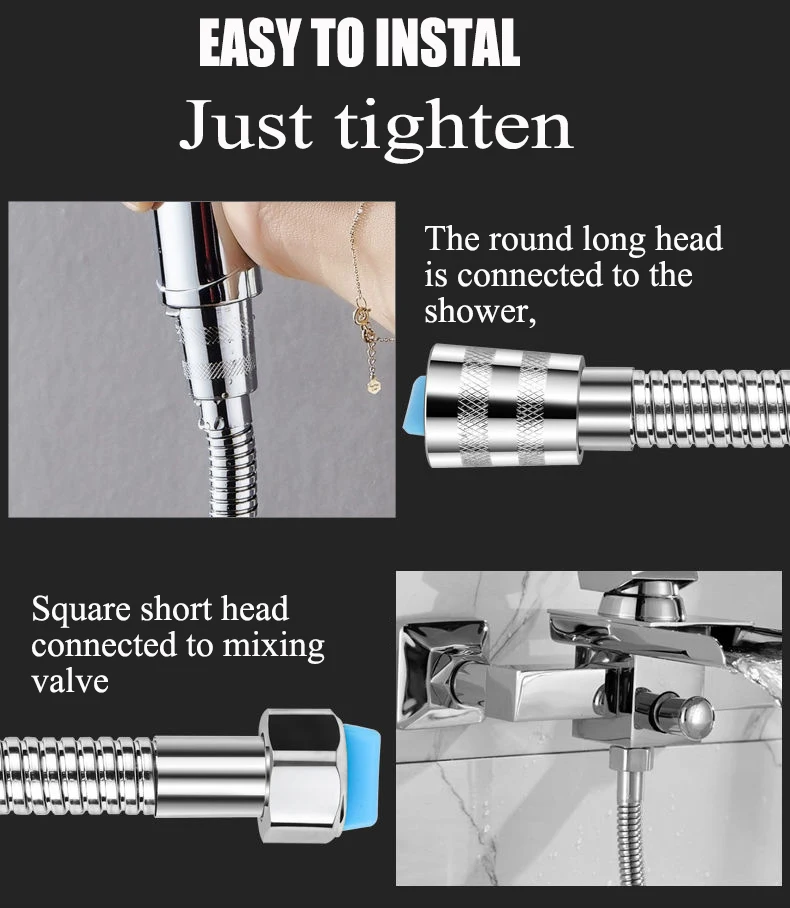 EASY TO INSTAL
Just tighten

The round long head is connected to the shower,

Square short head connected to mixing valve