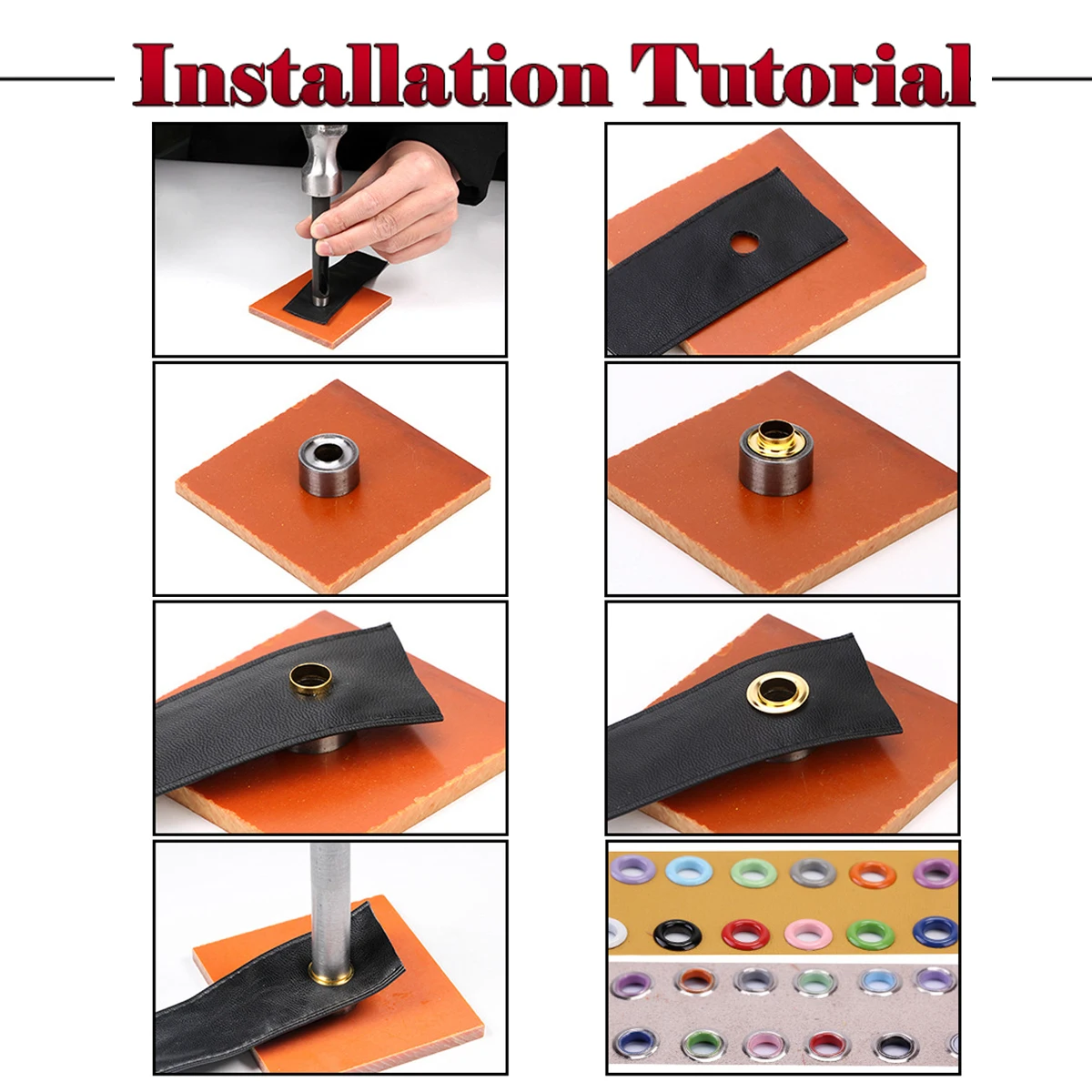 Installation Tutorial