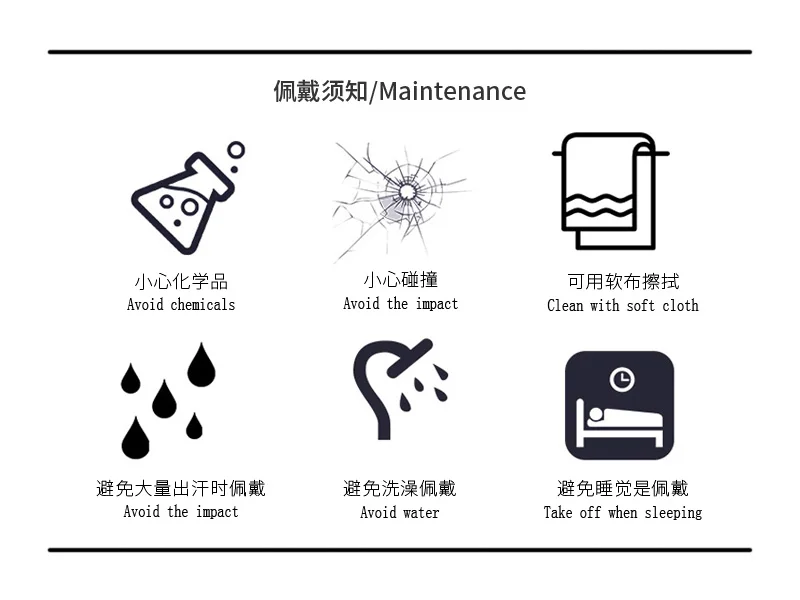 佩戴须知/Maintenance

小心化学品
Avoid chemicals

小心碰撞
Avoid the impact

可用软布擦拭
Clean with soft cloth

避免大量出汗时佩戴
Avoid the impact

避免洗澡佩戴
Avoid water

避免睡觉是佩戴
Take off when sleeping