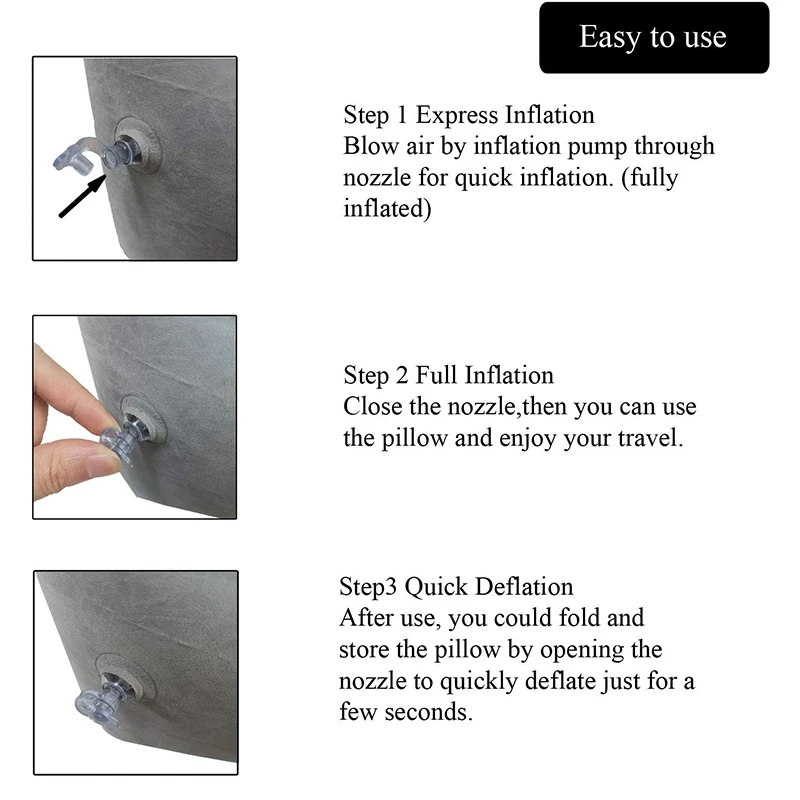 Easy to use

Step 1 Express Inflation
Blow air by inflation pump through nozzle for quick inflation. (fully inflated)

Step 2 Full Inflation
Close the nozzle,then you can use the pillow and enjoy your travel.

Step3 Quick Deflation
After use, you could fold and store the pillow by opening the nozzle to quickly deflate just for a few seconds.