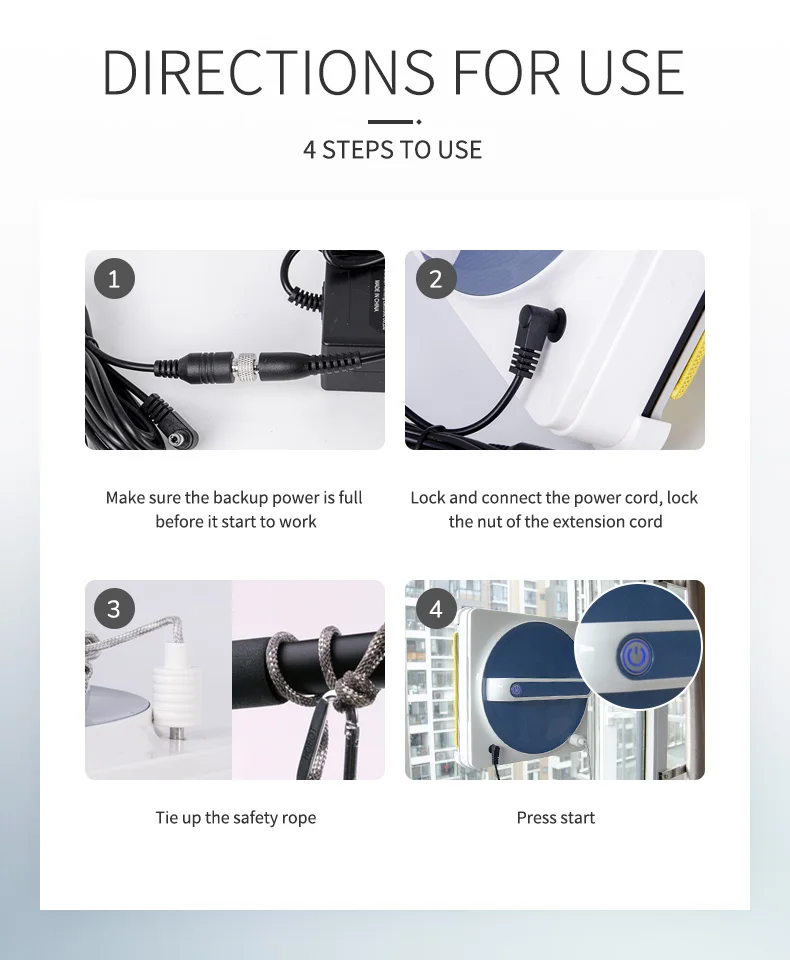 DIRECTIONS FOR USE

4 STEPS TO USE

1

MADE IN CHINA

Make sure the backup power is full before it start to work

2

Lock and connect the power cord, lock the nut of the extension cord

3

Tie up the safety rope

4

Press start