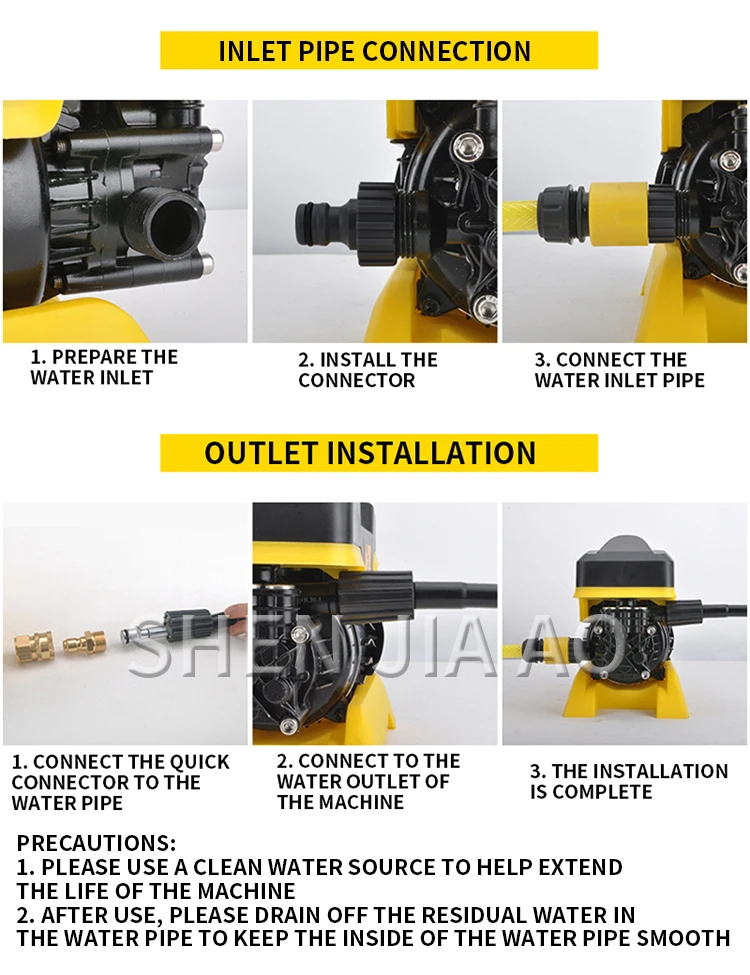 INLET PIPE CONNECTION

1. PREPARE THE WATER INLET

2. INSTALL THE CONNECTOR

3. CONNECT THE WATER INLET PIPE

OUTLET INSTALLATION

SHENJIAAO

1. CONNECT THE QUICK CONNECTOR TO THE WATER PIPE

2. CONNECT TO THE WATER OUTLET OF THE MACHINE

3. THE INSTALLATION IS COMPLETE

PRECAUTIONS:
1. PLEASE USE A CLEAN WATER SOURCE TO HELP EXTEND THE LIFE OF THE MACHINE
2. AFTER USE, PLEASE DRAIN OFF THE RESIDUAL WATER IN THE WATER PIPE TO KEEP THE INSIDE OF THE WATER PIPE SMOOTH