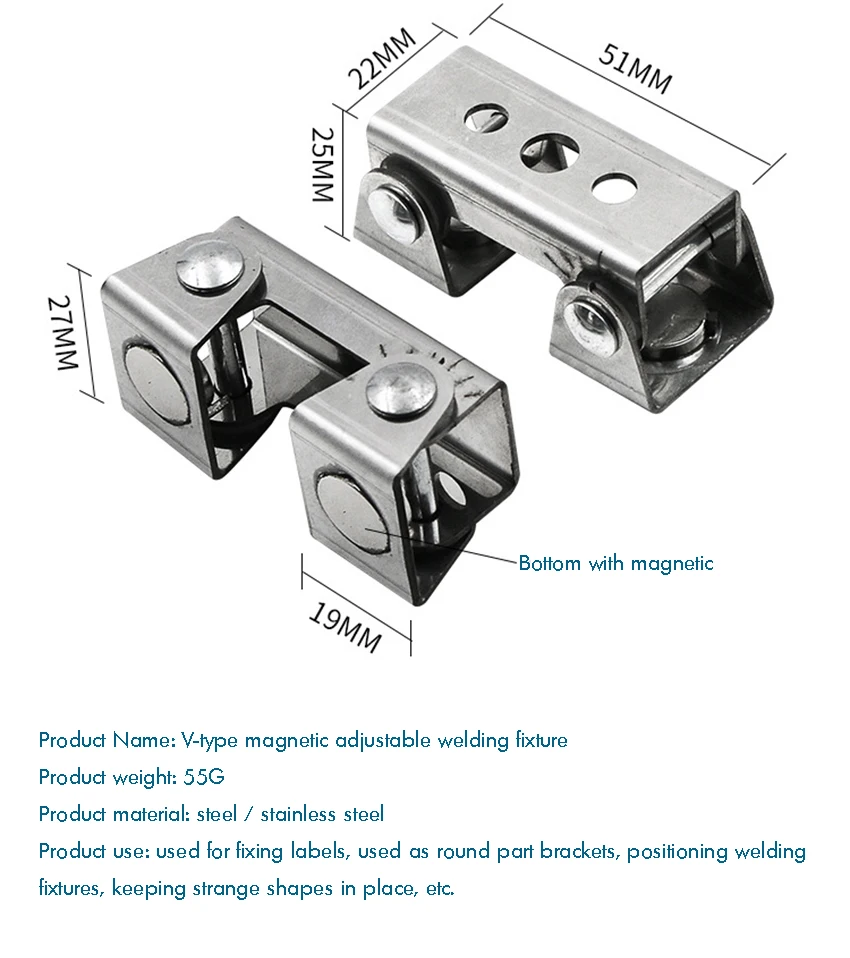 22MM
51MM
25MM
27MM
Bottom with magnetic
19MM

Product Name: V-type magnetic adjustable welding fixture
Product weight: 55G
Product material: steel / stainless steel
Product use: used for fixing labels, used as round part brackets, positioning welding fixtures, keeping strange shapes in place, etc.