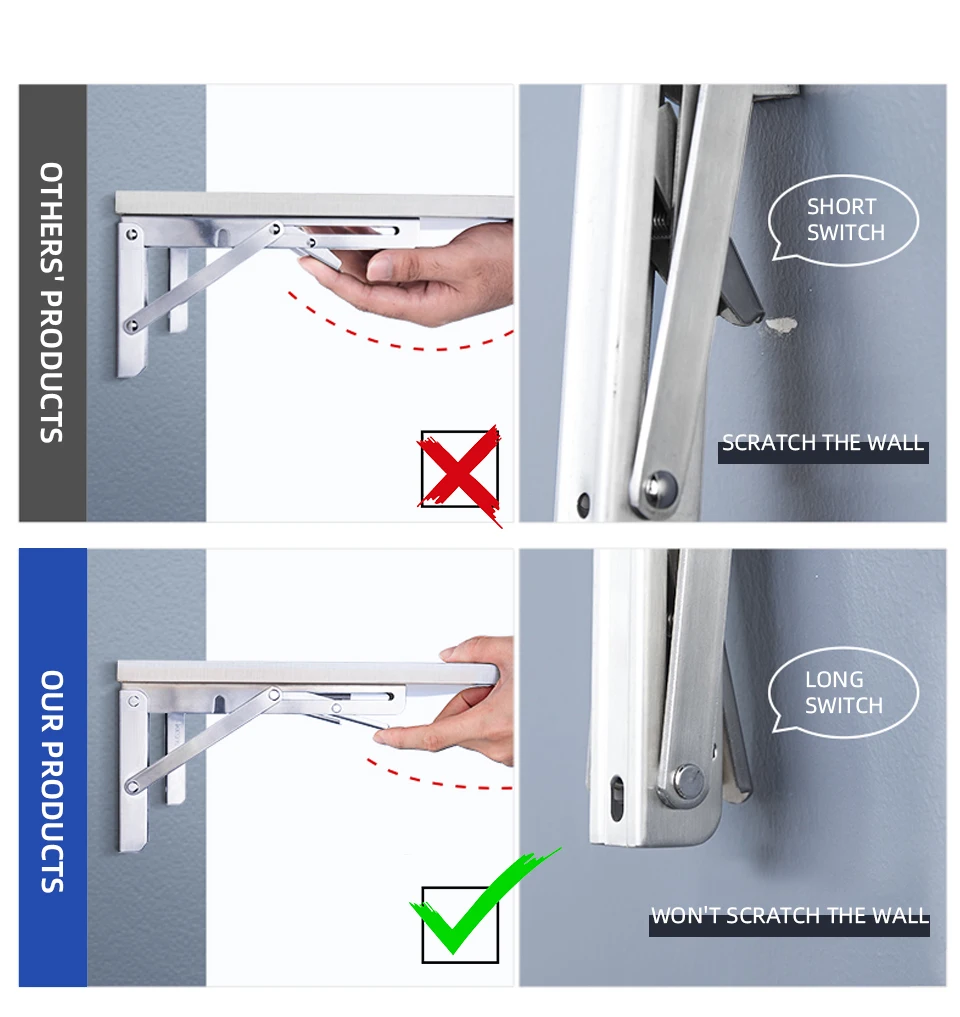 OTHERS' PRODUCTS

SHORT SWITCH

SCRATCH THE WALL

OUR PRODUCTS

LONG SWITCH

WON'T SCRATCH THE WALL