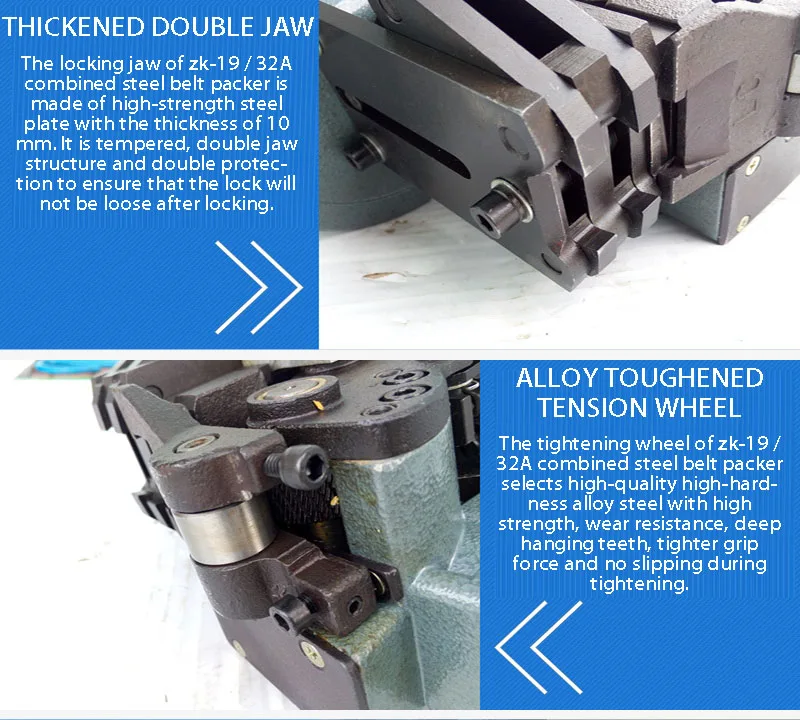 THICKENED DOUBLE JAW

The locking jaw of zk-19 / 32A combined steel belt packer is made of high-strength steel plate with the thickness of 10 mm. It is tempered, double jaw structure and double protection to ensure that the lock will not be loose after locking.

ALLOY TOUGHENED TENSION WHEEL

The tightening wheel of zk-19 / 32A combined steel belt packer selects high-quality high-hardness alloy steel with high strength, wear resistance, deep hanging teeth, tighter grip force and no slipping during tightening.