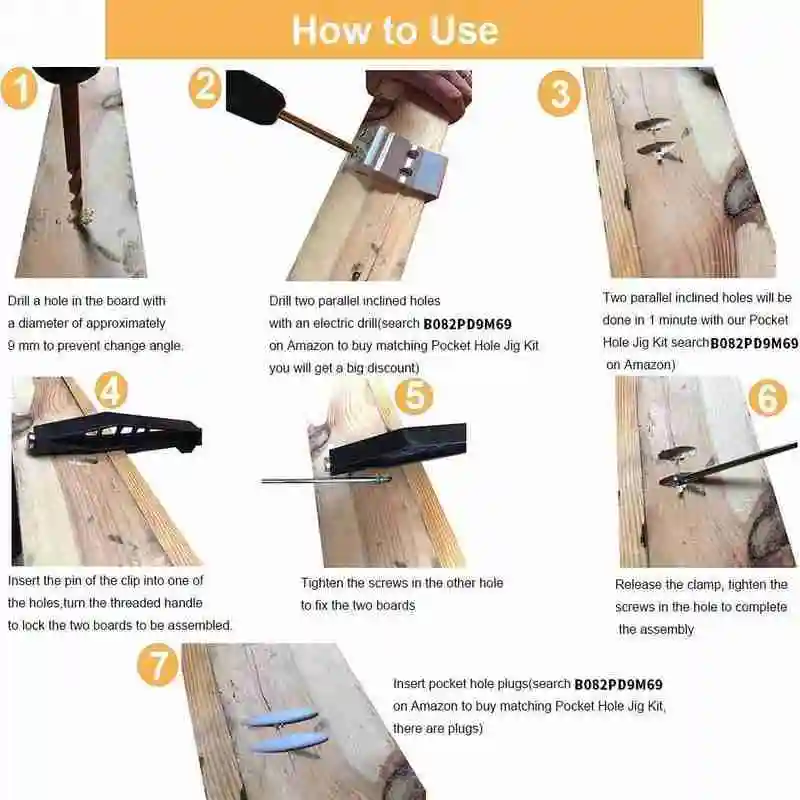 How to Use

1

Drill a hole in the board with a diameter of approximately 9 mm to prevent change angle.

2

Drill two parallel inclined holes with an electric drill(search B082PD9M69 on Amazon to buy matching Pocket Hole Jig Kit you will get a big discount)

3

Two parallel inclined holes will be done in 1 minute with our Pocket Hole Jig Kit search B082PD9M69 on Amazon)

4

Insert the pin of the clip into one of the holes,turn the threaded handle to lock the two boards to be assembled.

5

Tighten the screws in the other hole to fix the two boards

6

Release the clamp, tighten the screws in the hole to complete the assembly

7

Insert pocket hole plugs(search B082PD9M69 on Amazon to buy matching Pocket Hole Jig Kit, there are plugs)