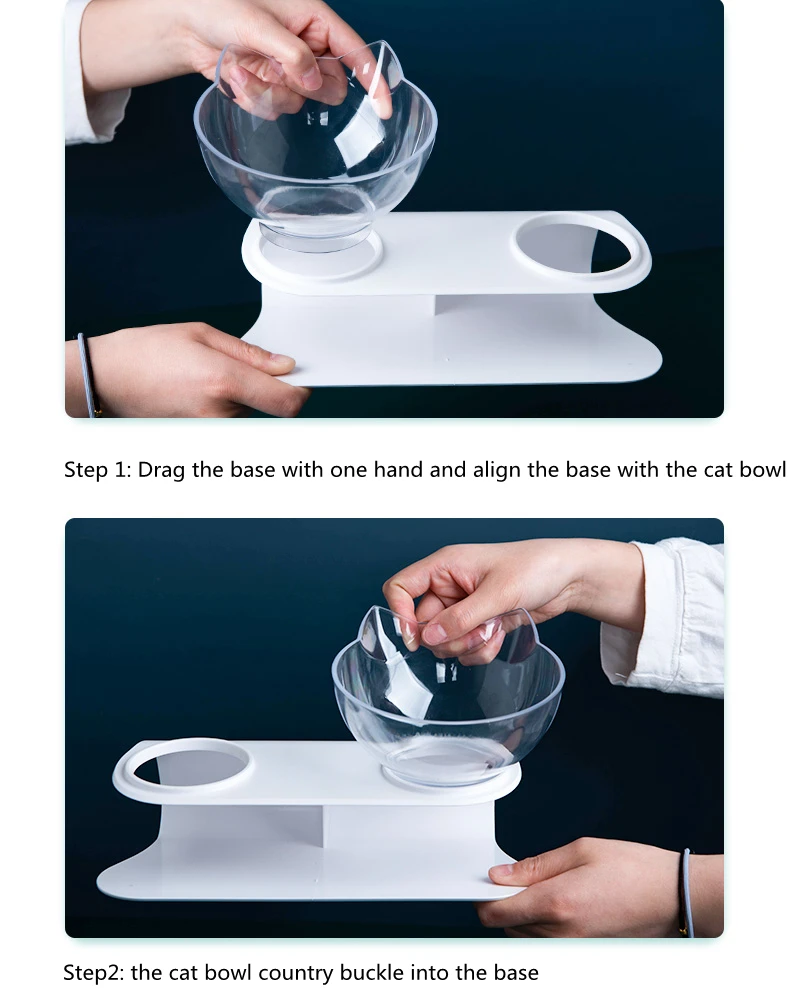 Step 1: Drag the base with one hand and align the base with the cat bowl

Step2: the cat bowl country buckle into the base