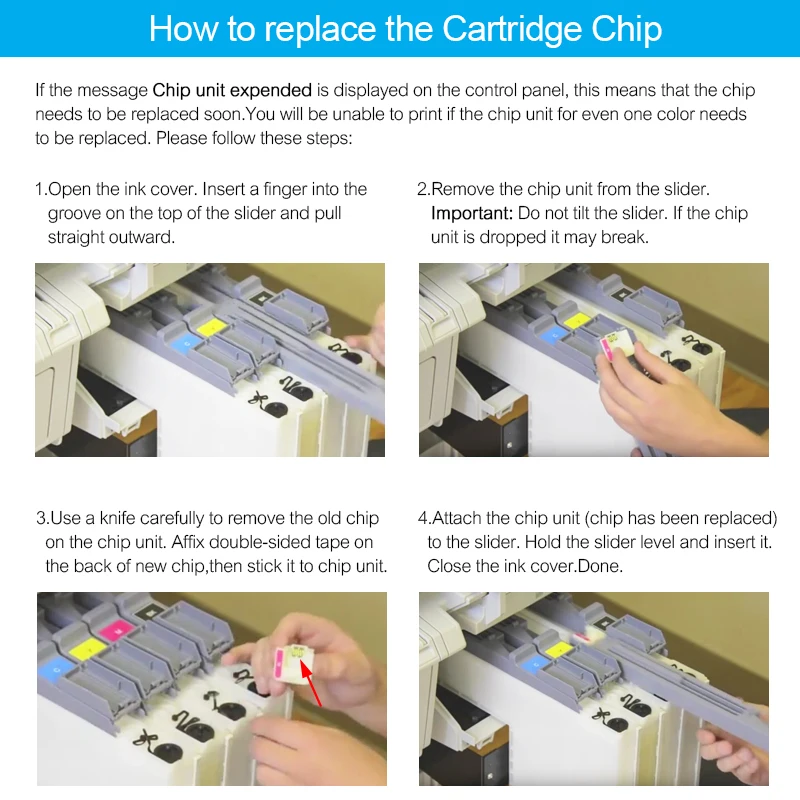 How to replace the Cartridge Chip

If the message Chip unit expended is displayed on the control panel, this means that the chip needs to be replaced soon.You will be unable to print if the chip unit for even one color needs to be replaced. Please follow these steps:

1.Open the ink cover. Insert a finger into the groove on the top of the slider and pull straight outward.

2.Remove the chip unit from the slider. Important: Do not tilt the slider. If the chip unit is dropped it may break.

3.Use a knife carefully to remove the old chip on the chip unit. Affix double-sided tape on the back of new chip,then stick it to chip unit.

4.Attach the chip unit (chip has been replaced) to the slider. Hold the slider level and insert it. Close the ink cover.Done.