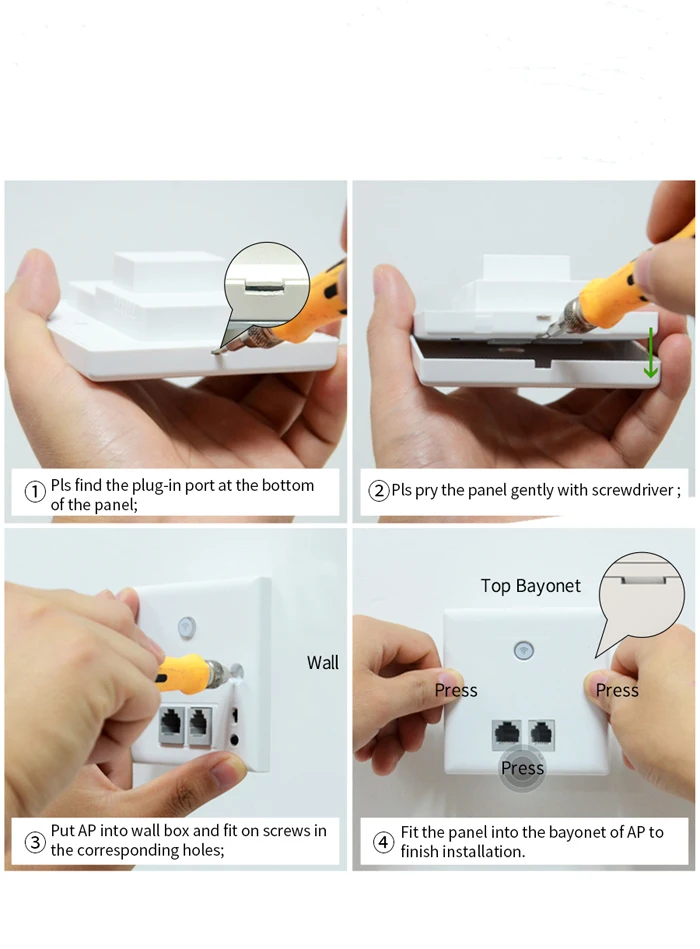 ① Pls find the plug-in port at the bottom of the panel;

② Pls pry the panel gently with screwdriver ;

Wall

③ Put AP into wall box and fit on screws in the corresponding holes;

Top Bayonet

Press

Press

Press

④ Fit the panel into the bayonet of AP to finish installation.