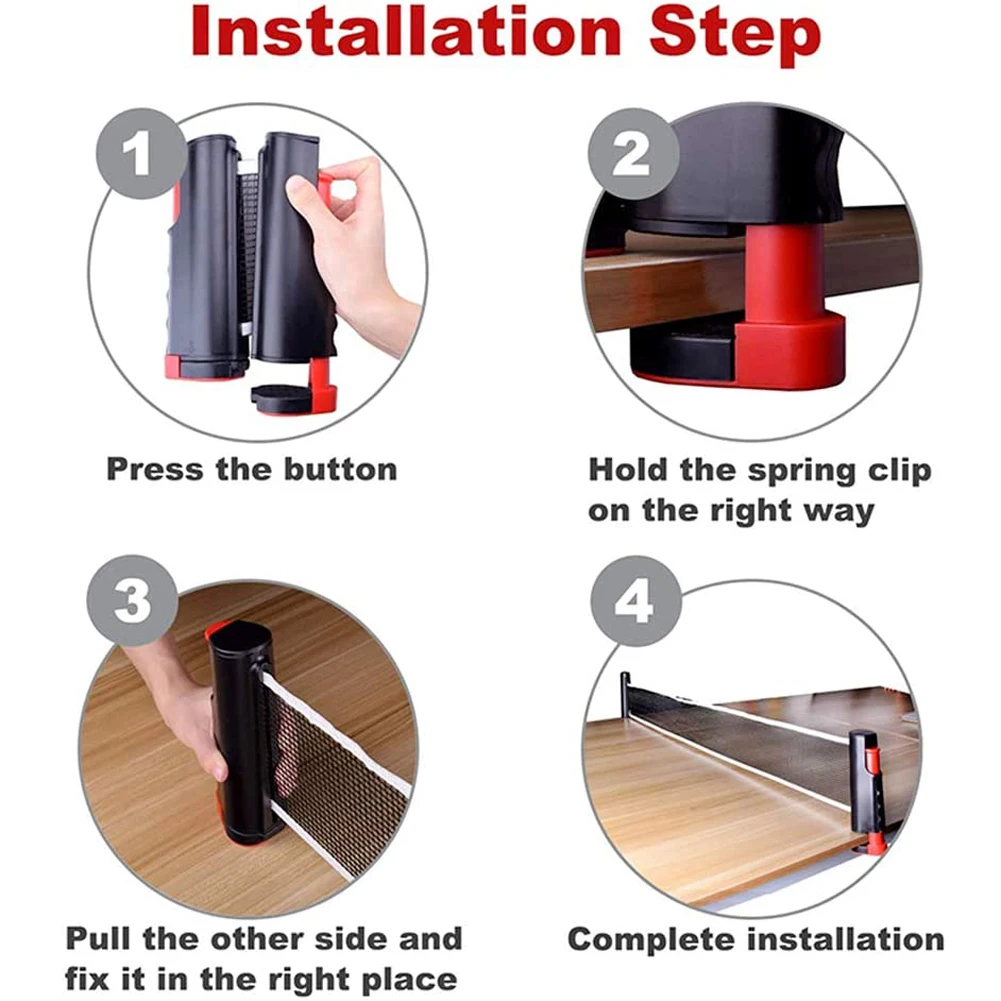 Installation Step

1

Press the button

2

Hold the spring clip on the right way

3

Pull the other side and fix it in the right place

4

Complete installation