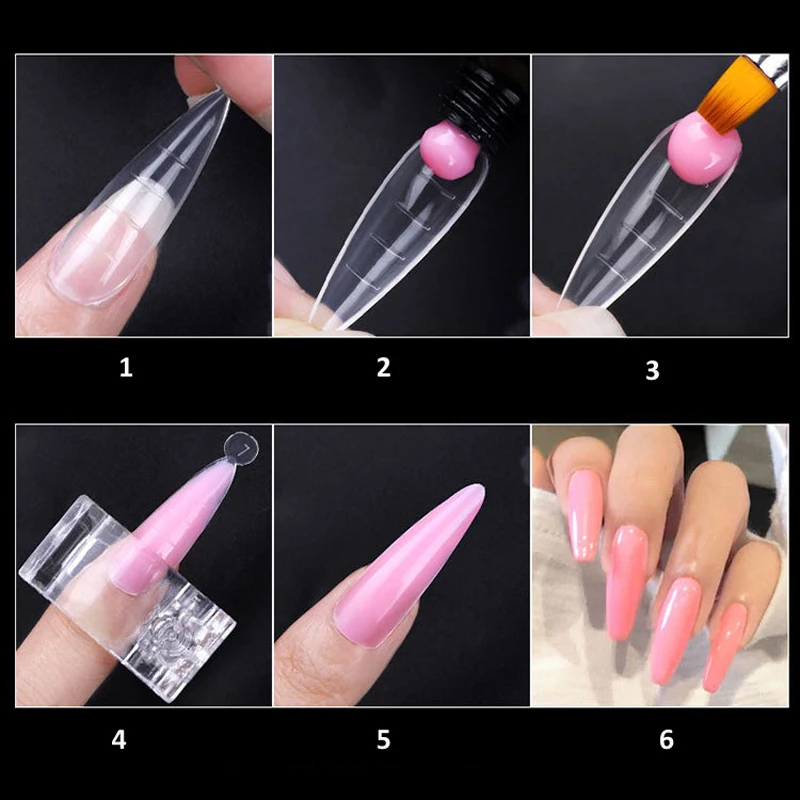 1

2

3

7

4

5

6