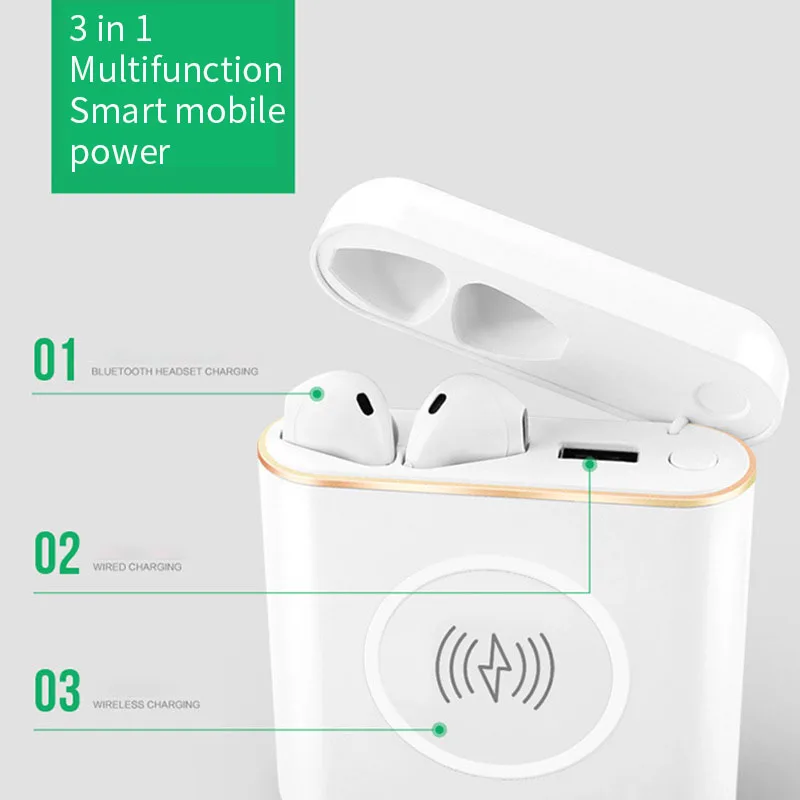 3 in 1
Multifunction
Smart mobile
power

01 BLUETOOTH HEADSET CHARGING

02 WIRED CHARGING

03 WIRELESS CHARGING