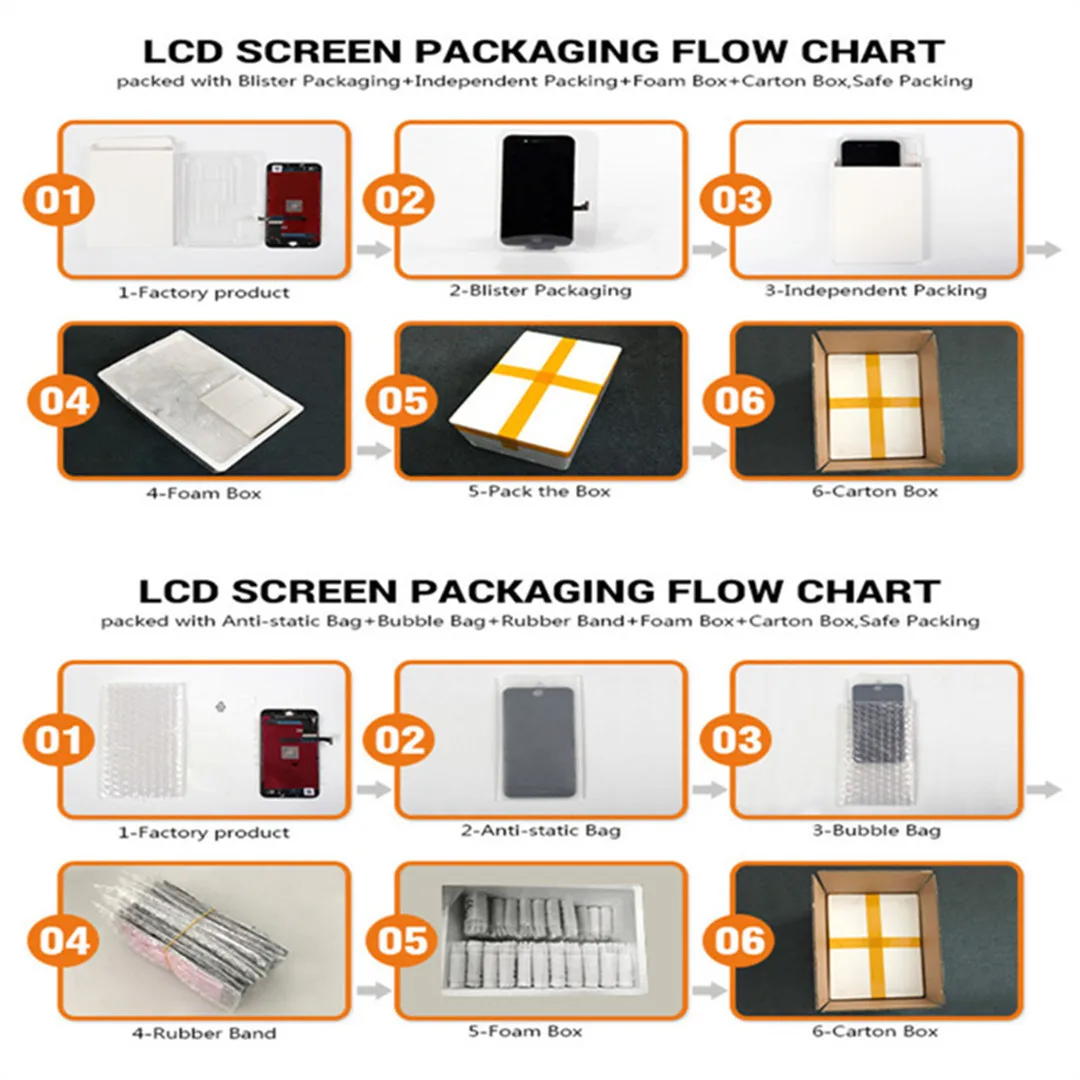 LCD SCREEN PACKAGING FLOW CHART
packed with Blister Packaging+Independent Packing+Foam Box+Carton Box,Safe Packing

01
1-Factory product

02
2-Blister Packaging

03
3-Independent Packing

04
4-Foam Box

05
5-Pack the Box

06
6-Carton Box

LCD SCREEN PACKAGING FLOW CHART
packed with Anti-static Bag+Bubble Bag+Rubber Band+Foam Box+Carton Box,Safe Packing

01
1-Factory product

02
2-Anti-static Bag

03
3-Bubble Bag

04
4-Rubber Band

05
5-Foam Box

06
6-Carton Box