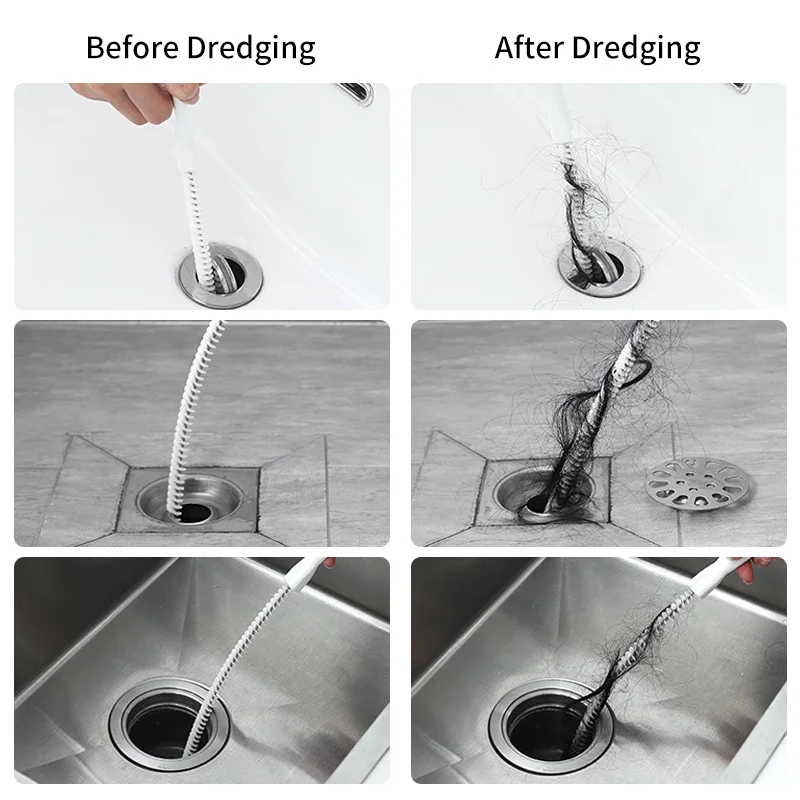 Before Dredging

After Dredging