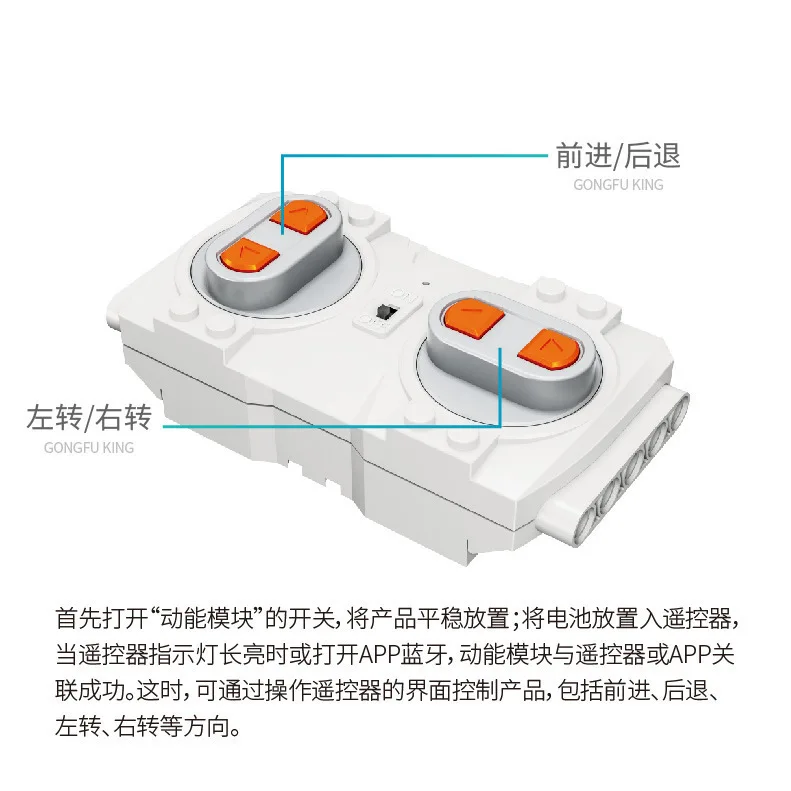 前进/后退
GONGFU KING

左转/右转
GONGFU KING

首先打开“动能模块”的开关，将产品平稳放置；将电池放置入遥控器，当遥控器指示灯长亮时或打开APP蓝牙，动能模块与遥控器或APP关联成功。这时，可通过操作遥控器的界面控制产品，包括前进、后退、左转、右转等方向。