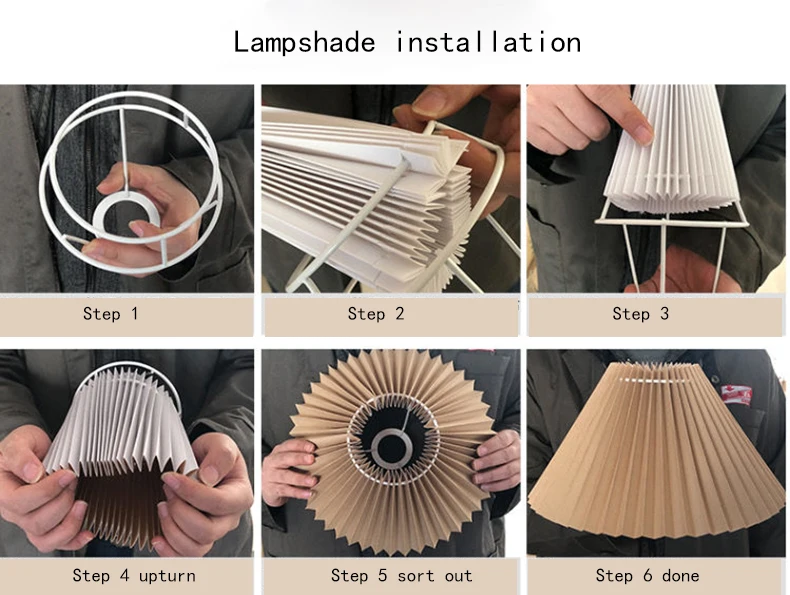 Lampshade installation

Step 1

Step 2

Step 3

Step 4 upturn

Step 5 sort out

Step 6 done