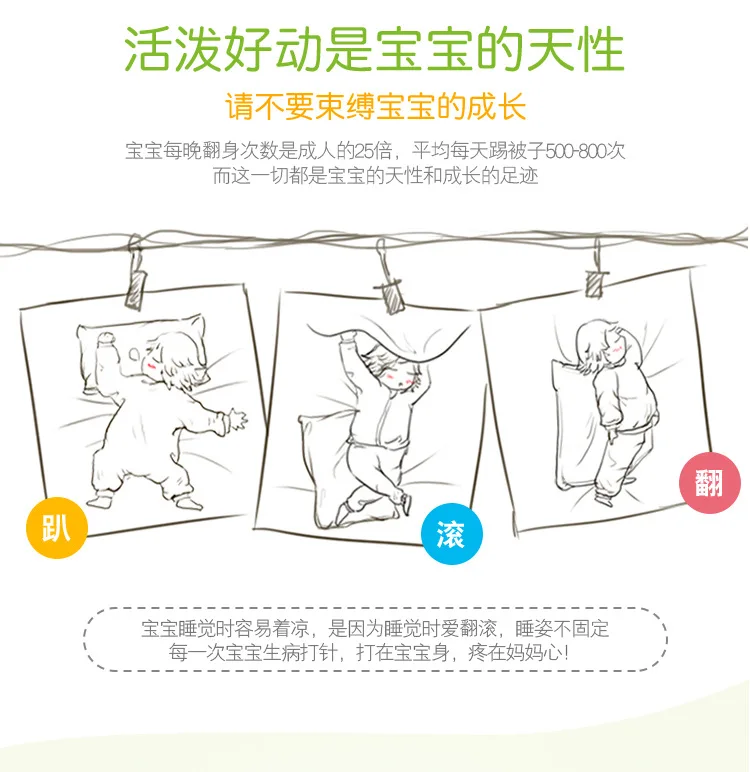 活泼好动是宝宝的天性

请不要束缚宝宝的成长

宝宝每晚翻身次数是成人的25倍，平均每天踢被子500-800次
而这一切都是宝宝的天性和成长的足迹

趴

滚

翻

宝宝睡觉时容易着凉，是因为睡觉时爱翻滚，睡姿不固定
每一次宝宝生病打针，打在宝宝身，疼在妈妈心！