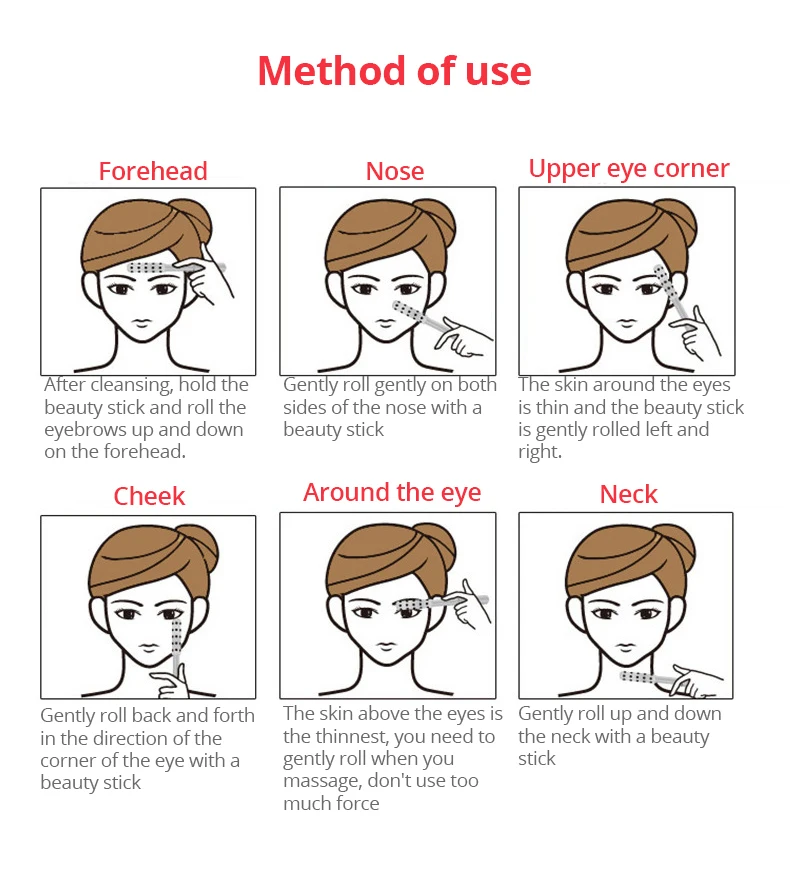 Method of use

Forehead

After cleansing, hold the beauty stick and roll the eyebrows up and down on the forehead.

Nose

Gently roll gently on both sides of the nose with a beauty stick

Upper eye corner

The skin around the eyes is thin and the beauty stick is gently rolled left and right.

Cheek

Gently roll back and forth in the direction of the corner of the eye with a beauty stick

Around the eye

The skin above the eyes is the thinnest, you need to gently roll when you massage, don't use too much force

Neck

Gently roll up and down the neck with a beauty stick