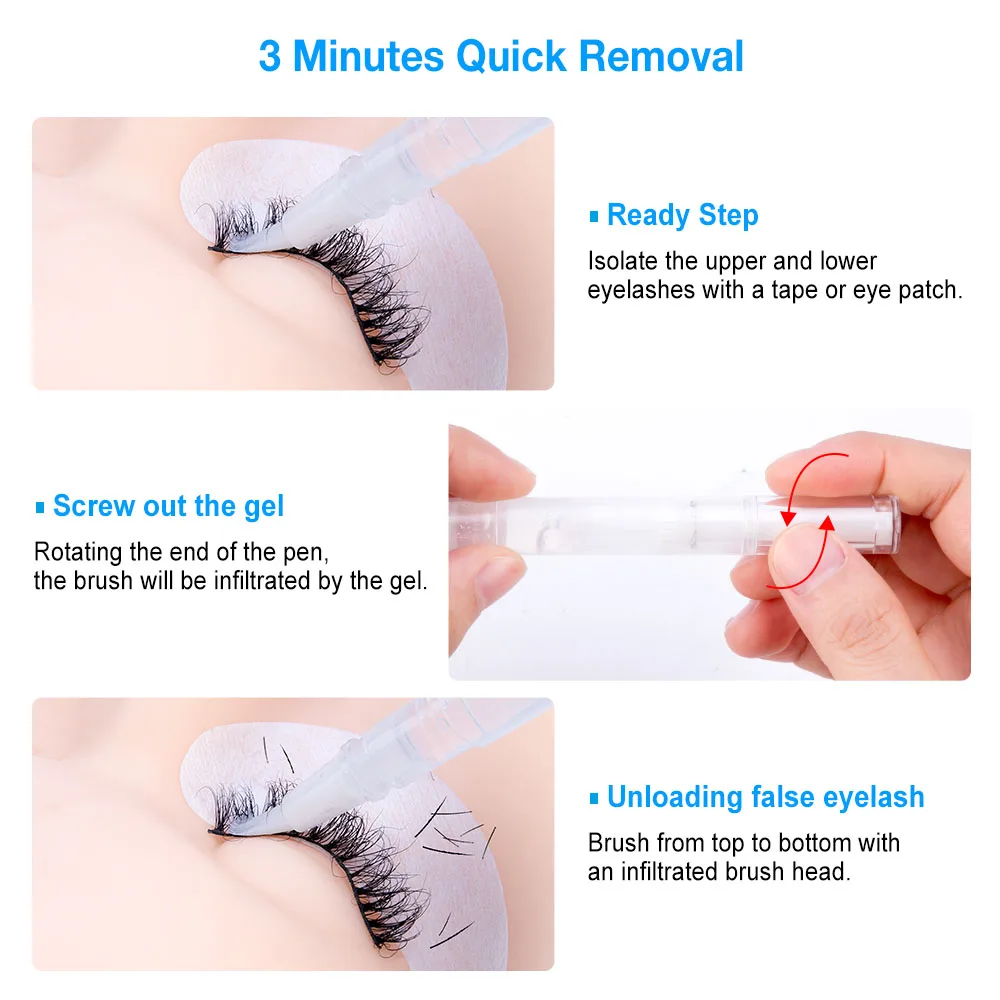 3 Minutes Quick Removal

▪ Ready Step

Isolate the upper and lower eyelashes with a tape or eye patch.

▪ Screw out the gel

Rotating the end of the pen, the brush will be infiltrated by the gel.

▪ Unloading false eyelash

Brush from top to bottom with an infiltrated brush head.