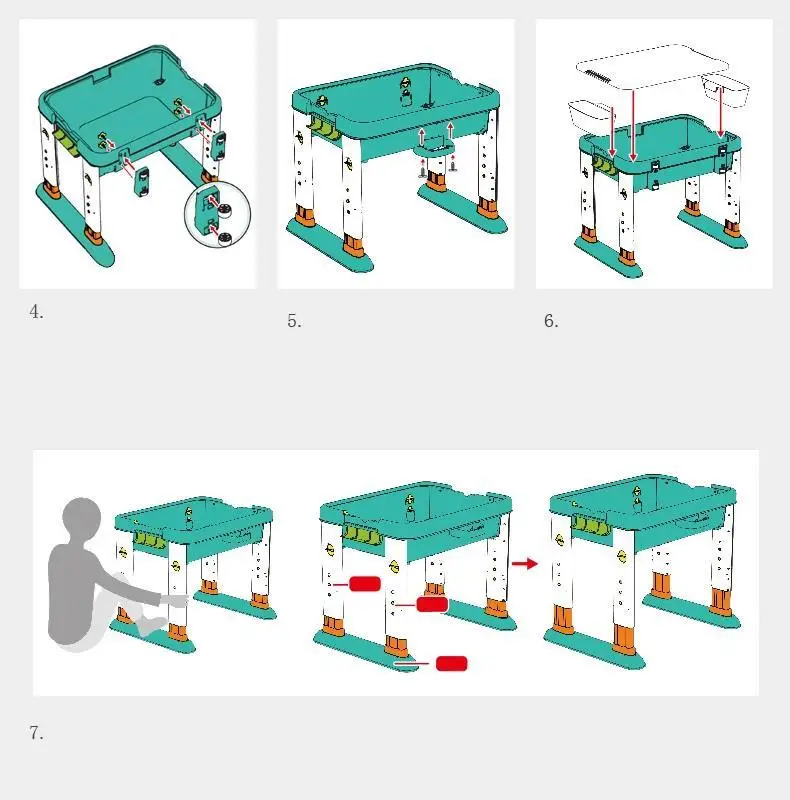 4.

5.

6.

7.