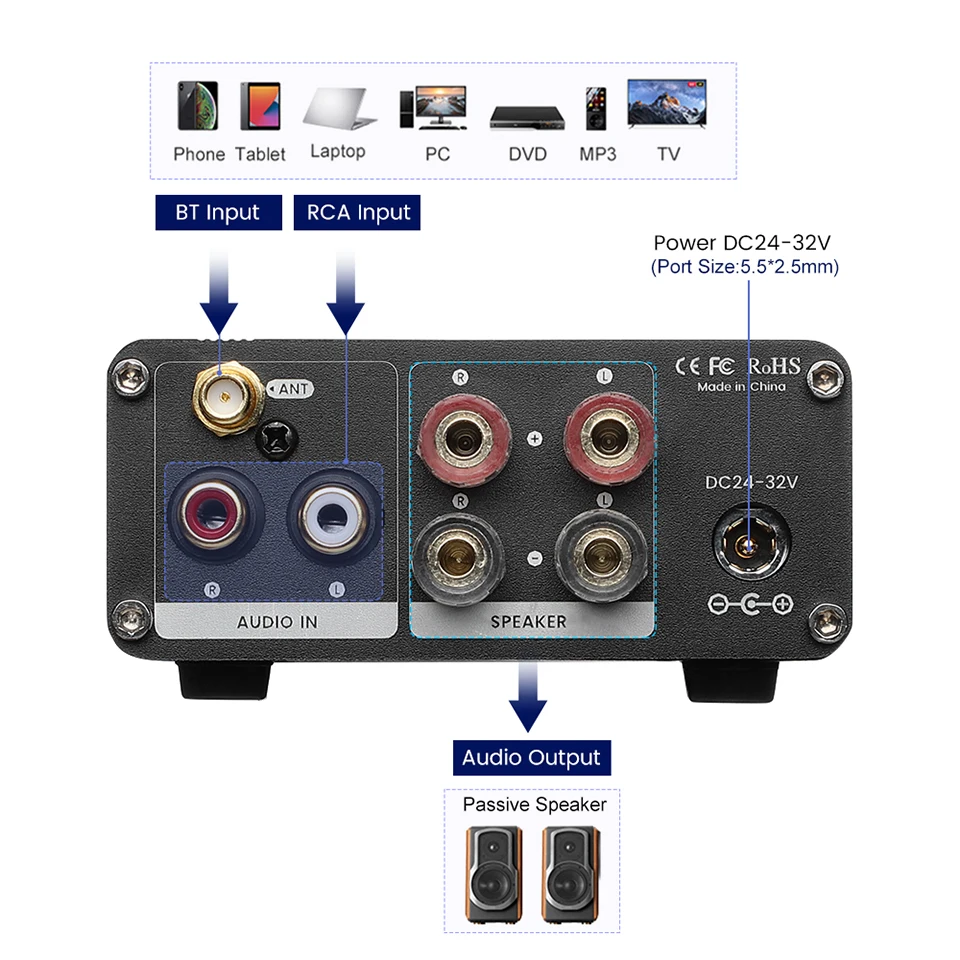 Phone Tablet Laptop PC DVD MP3 TV

BT Input

RCA Input

Power DC24-32V
(Port Size:5.5*2.5mm)

ANT

R L

AUDIO IN

R L
+
R L
-

SPEAKER

CE FC RoHS
Made in China

DC24-32V

Audio Output

Passive Speaker