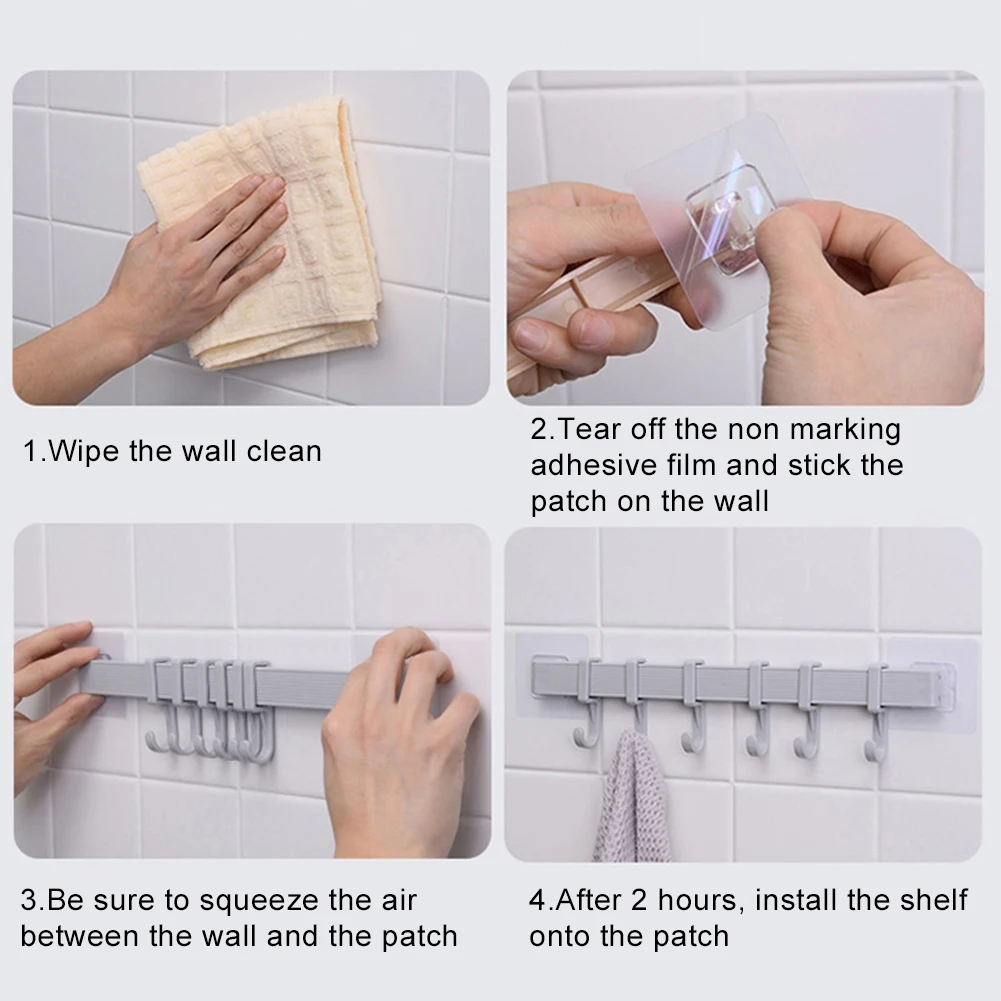 1.Wipe the wall clean

2.Tear off the non marking adhesive film and stick the patch on the wall

3.Be sure to squeeze the air between the wall and the patch

4.After 2 hours, install the shelf onto the patch