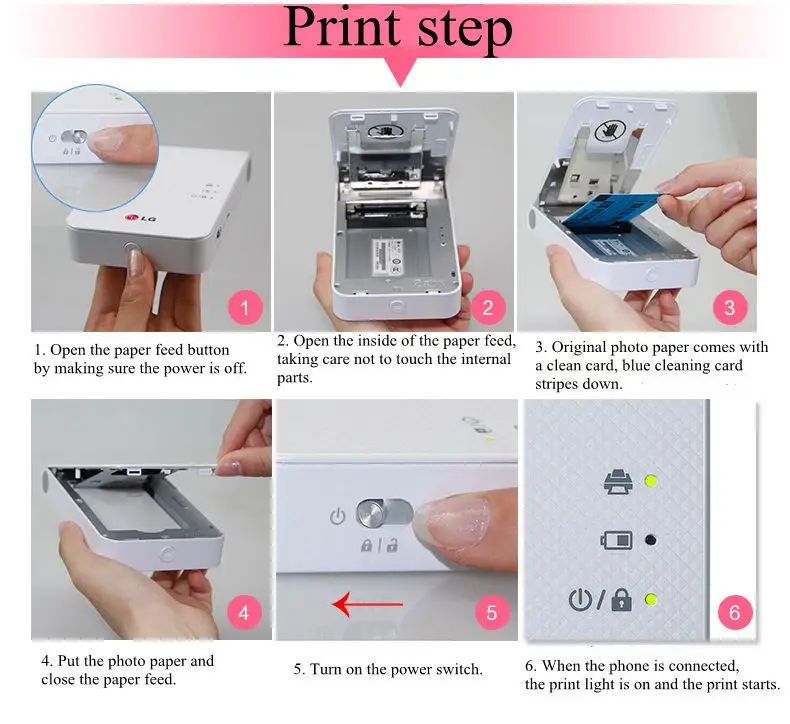 Print step

LG

1

1. Open the paper feed button by making sure the power is off.

2

2. Open the inside of the paper feed, taking care not to touch the internal parts.

3

3. Original photo paper comes with a clean card, blue cleaning card stripes down.

4

4. Put the photo paper and close the paper feed.

5

5. Turn on the power switch.

6

6. When the phone is connected, the print light is on and the print starts.