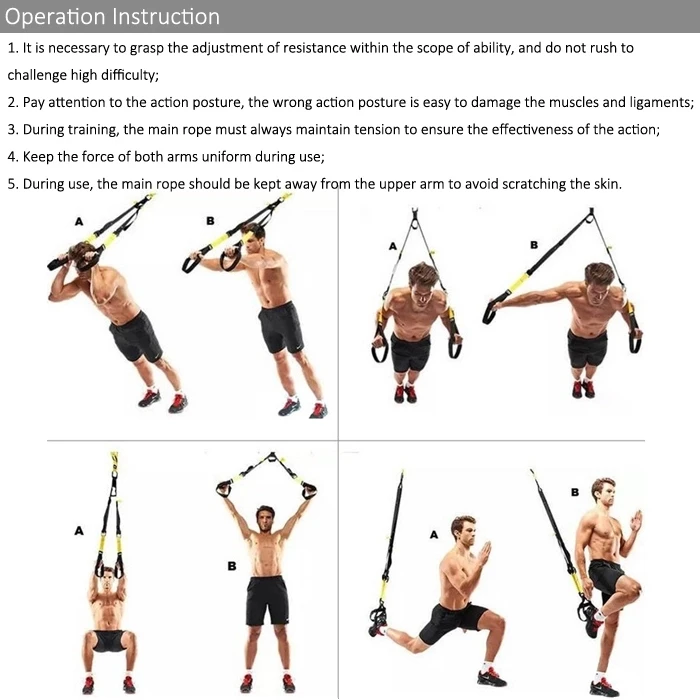 Operation Instruction

1. It is necessary to grasp the adjustment of resistance within the scope of ability, and do not rush to challenge high difficulty;

2. Pay attention to the action posture, the wrong action posture is easy to damage the muscles and ligaments;

3. During training, the main rope must always maintain tension to ensure the effectiveness of the action;

4. Keep the force of both arms uniform during use;

5. During use, the main rope should be kept away from the upper arm to avoid scratching the skin.

A

B

A

B

A

B

A

B