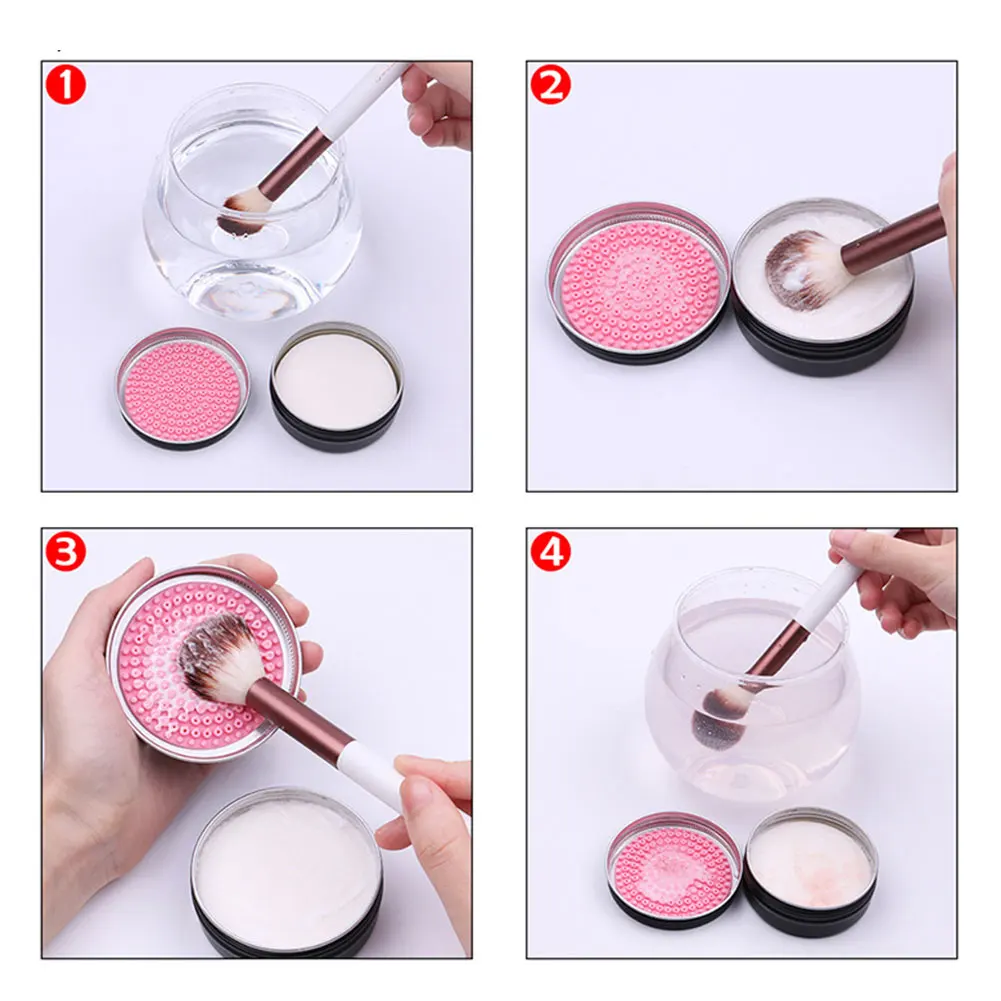 1

2

3

4