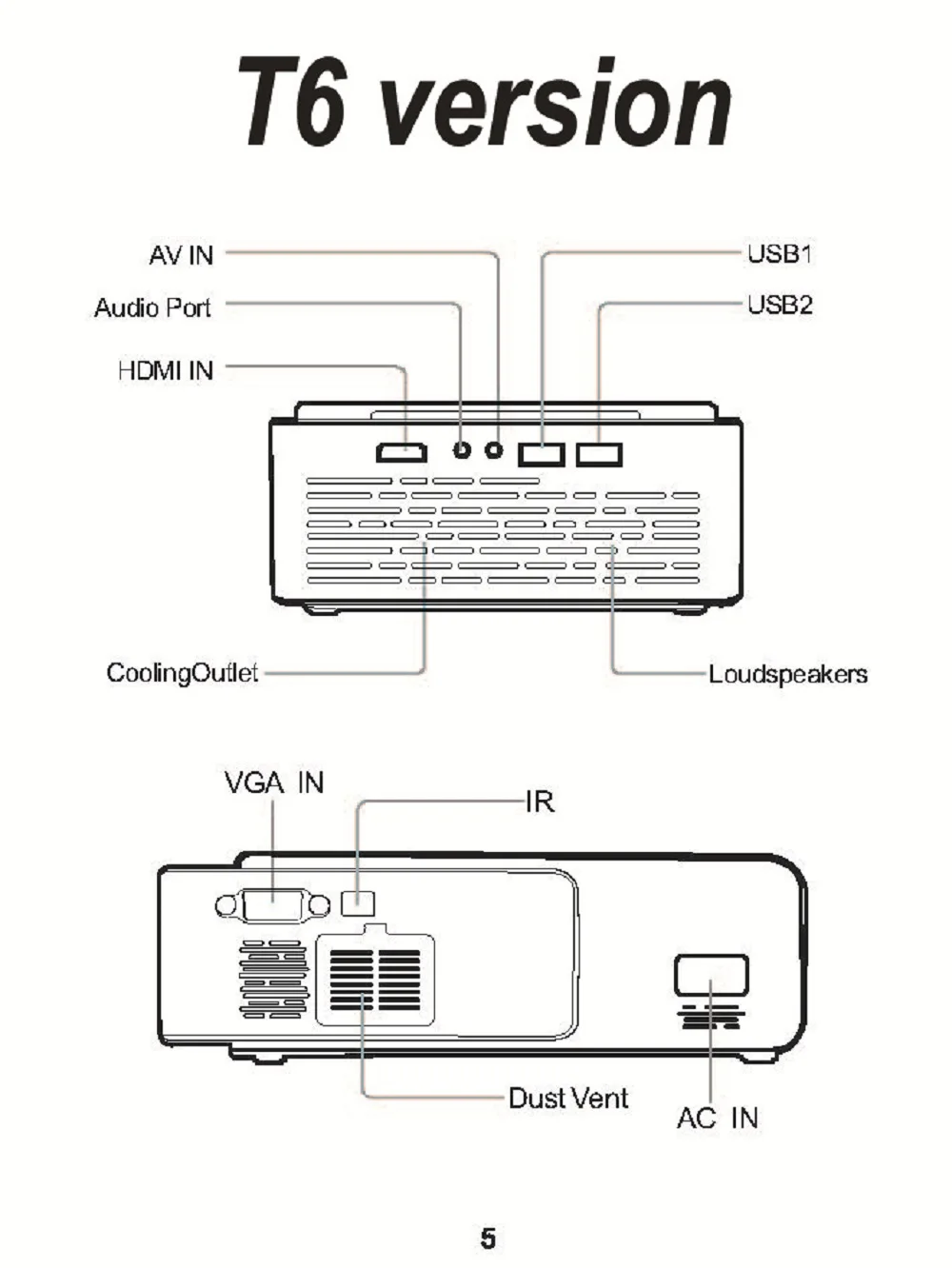 T6 version

AV IN
Audio Port
HDMI IN
USB1
USB2
CoolingOutlet
Loudspeakers

VGA IN
IR
Dust Vent
AC IN

5