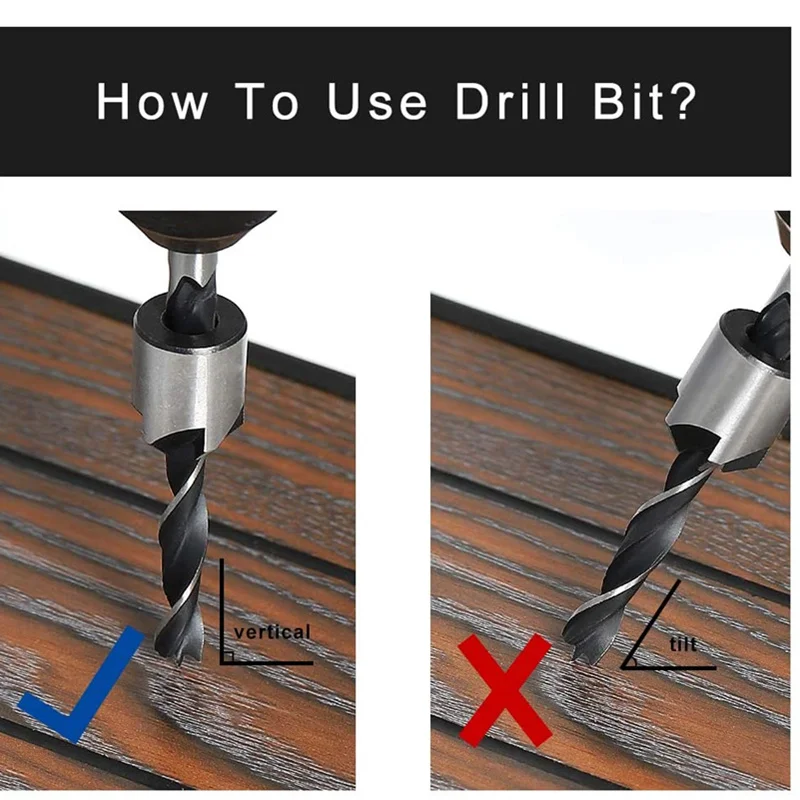 How To Use Drill Bit?

vertical

tilt