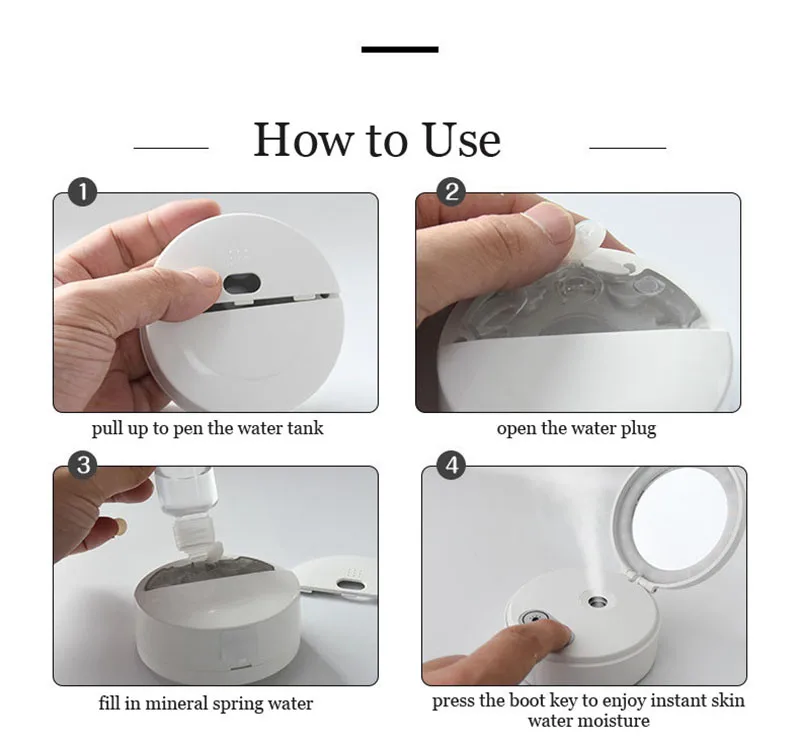 How to Use

1

pull up to pen the water tank

2

open the water plug

3

fill in mineral spring water

4

press the boot key to enjoy instant skin water moisture