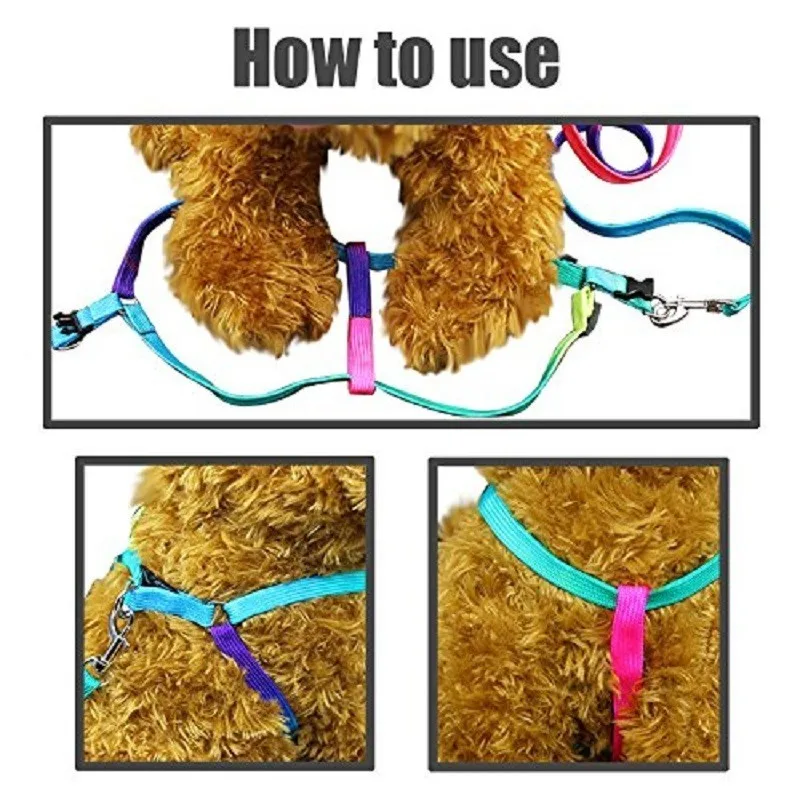 How to use