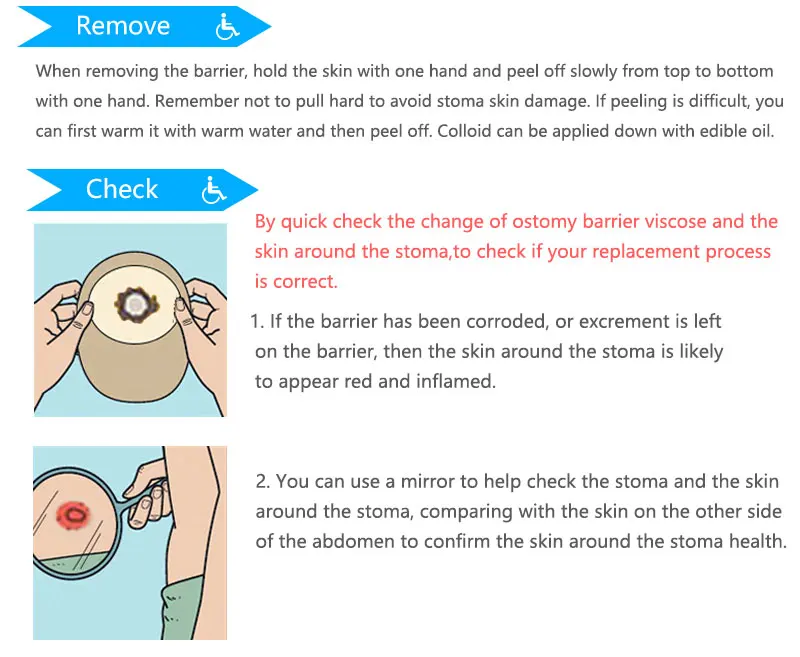 Remove

When removing the barrier, hold the skin with one hand and peel off slowly from top to bottom with one hand. Remember not to pull hard to avoid stoma skin damage. If peeling is difficult, you can first warm it with warm water and then peel off. Colloid can be applied down with edible oil.

Check

By quick check the change of ostomy barrier viscose and the skin around the stoma,to check if your replacement process is correct.

1. If the barrier has been corroded, or excrement is left on the barrier, then the skin around the stoma is likely to appear red and inflamed.

2. You can use a mirror to help check the stoma and the skin around the stoma, comparing with the skin on the other side of the abdomen to confirm the skin around the stoma health.