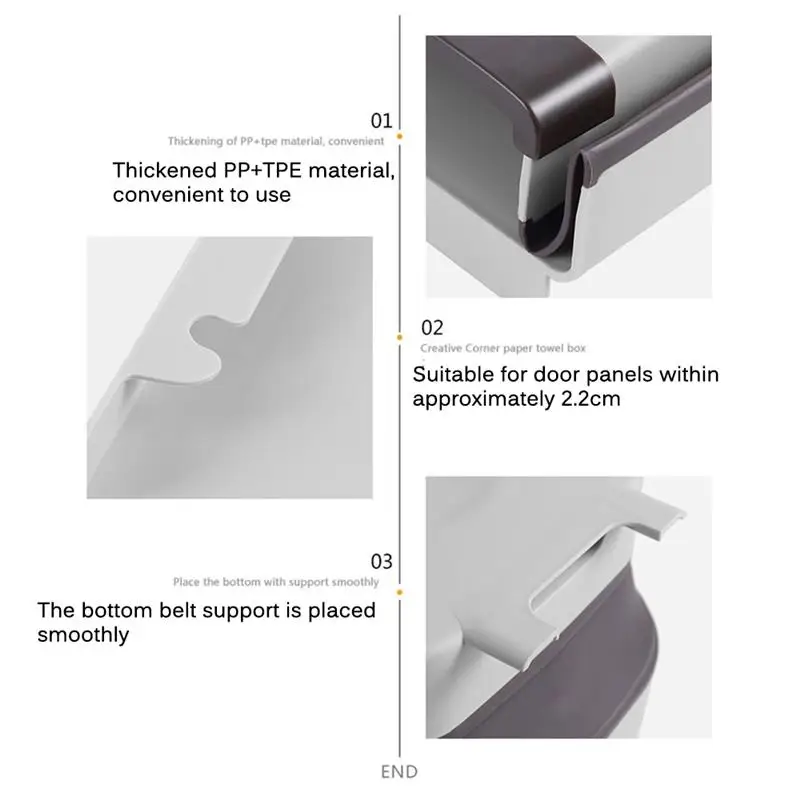 01
Thickening of PP+tpe material, convenient

Thickened PP+TPE material, convenient to use

02
Creative Corner paper towel box

Suitable for door panels within approximately 2.2cm

03
Place the bottom with support smoothly

The bottom belt support is placed smoothly

END