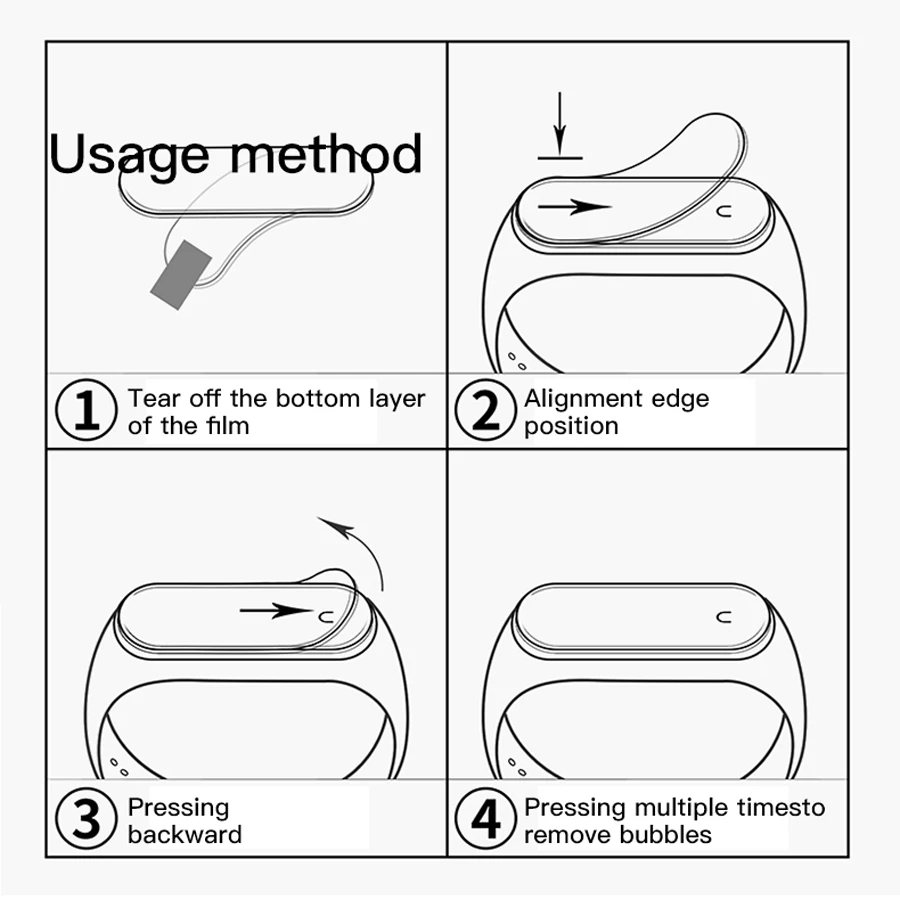 Usage method

1 Tear off the bottom layer of the film

2 Alignment edge position

3 Pressing backward

4 Pressing multiple timesto remove bubbles